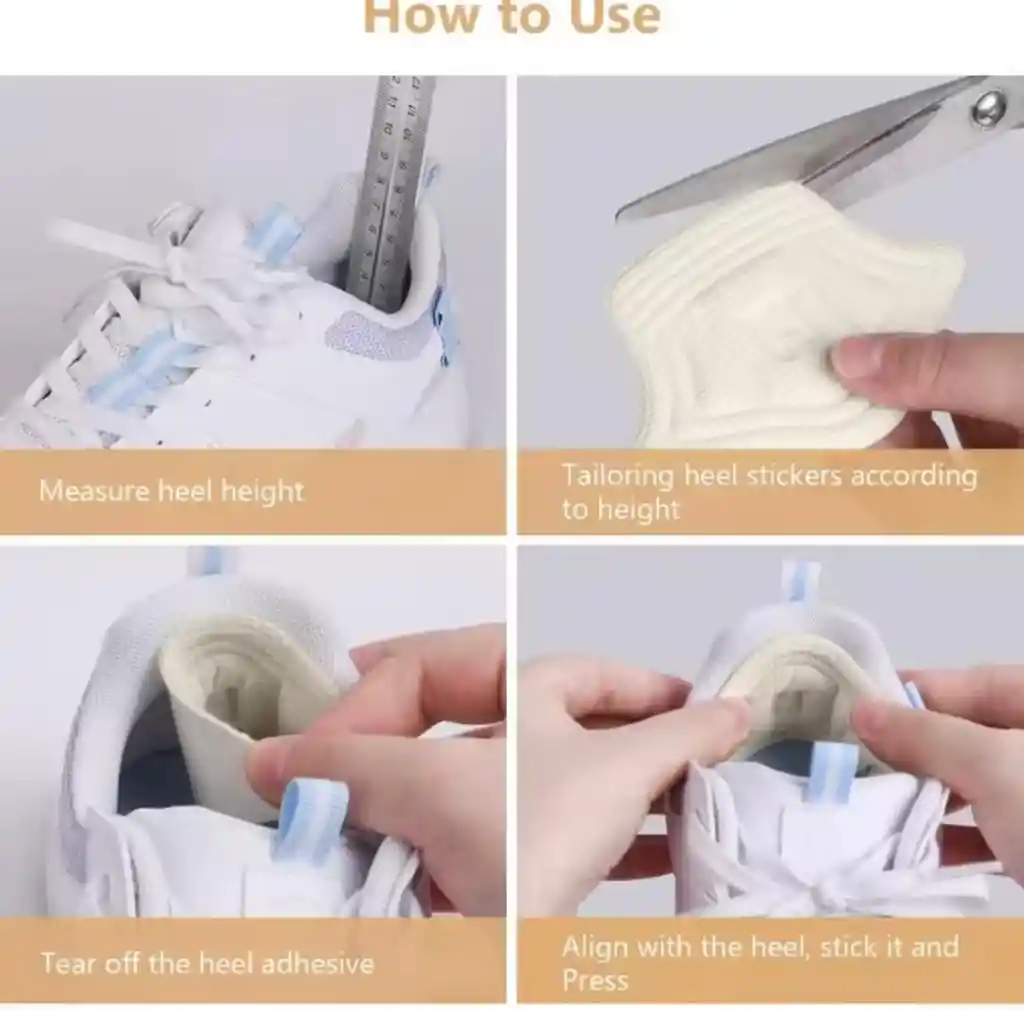 How to Use

Measure heel height

Tailoring heel stickers according to height

Tear off the heel adhesive

Align with the heel, stick it and Press