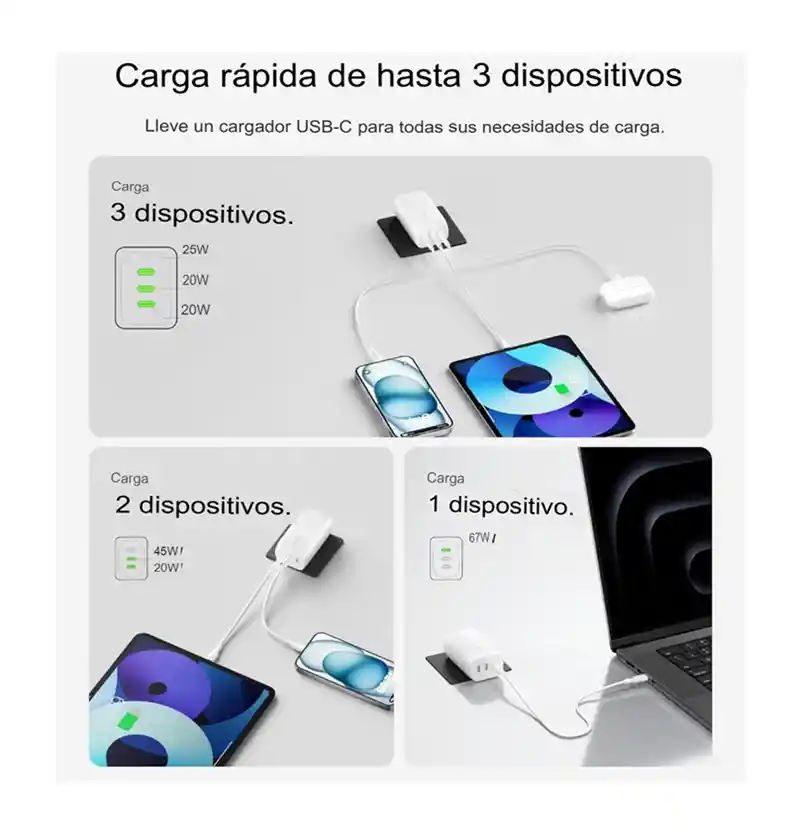 Carga rápida de hasta 3 dispositivos

Lleve un cargador USB-C para todas sus necesidades de carga.

Carga
3 dispositivos.

25W
20W
20W

Carga
2 dispositivos.

45W
20W

Carga
1 dispositivo.

67W