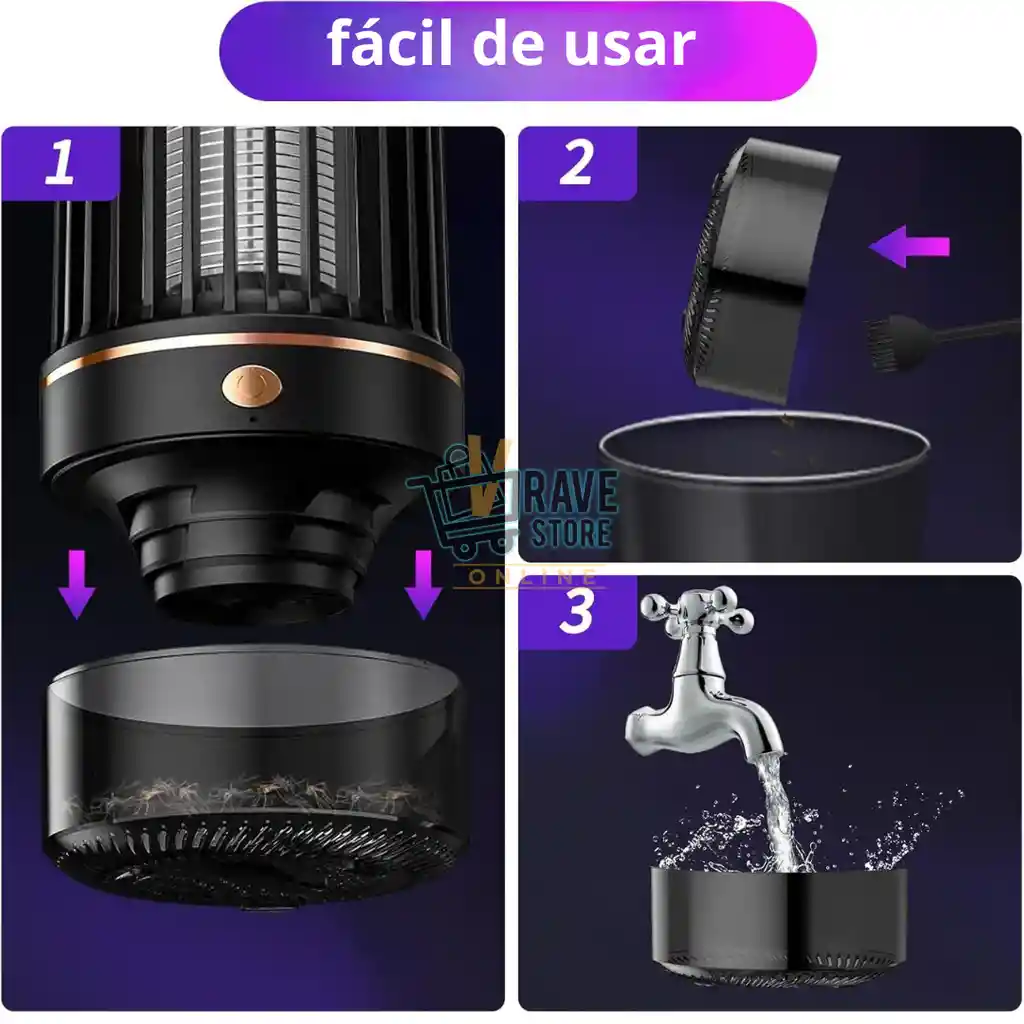 fácil de usar

1

2

3

V RAVE STORE ONLINE