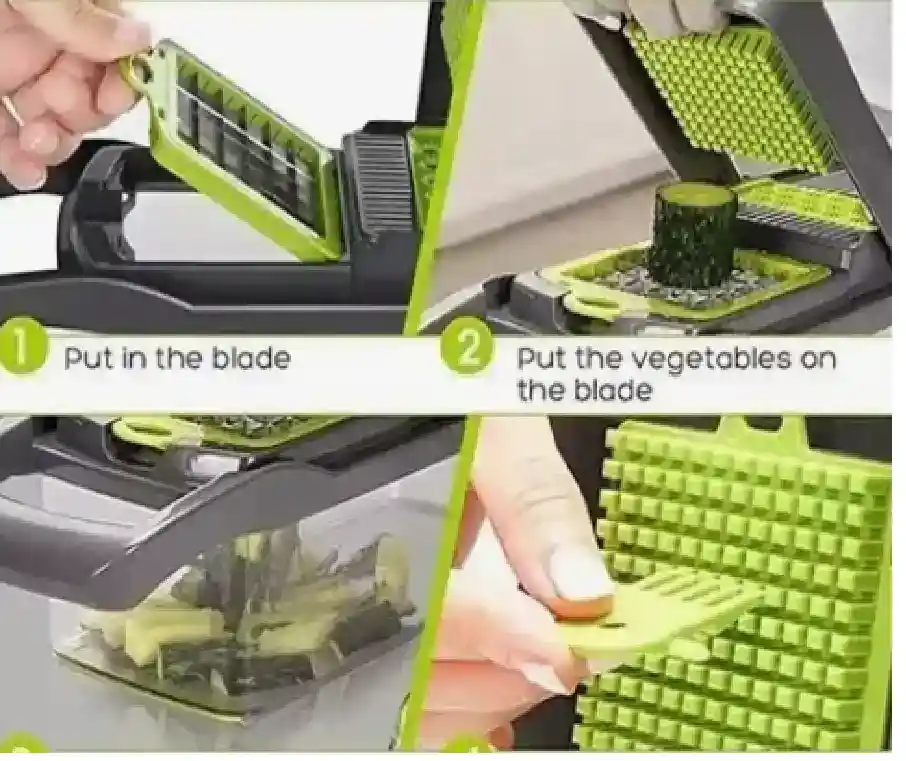 1 Put in the blade

2 Put the vegetables on the blade