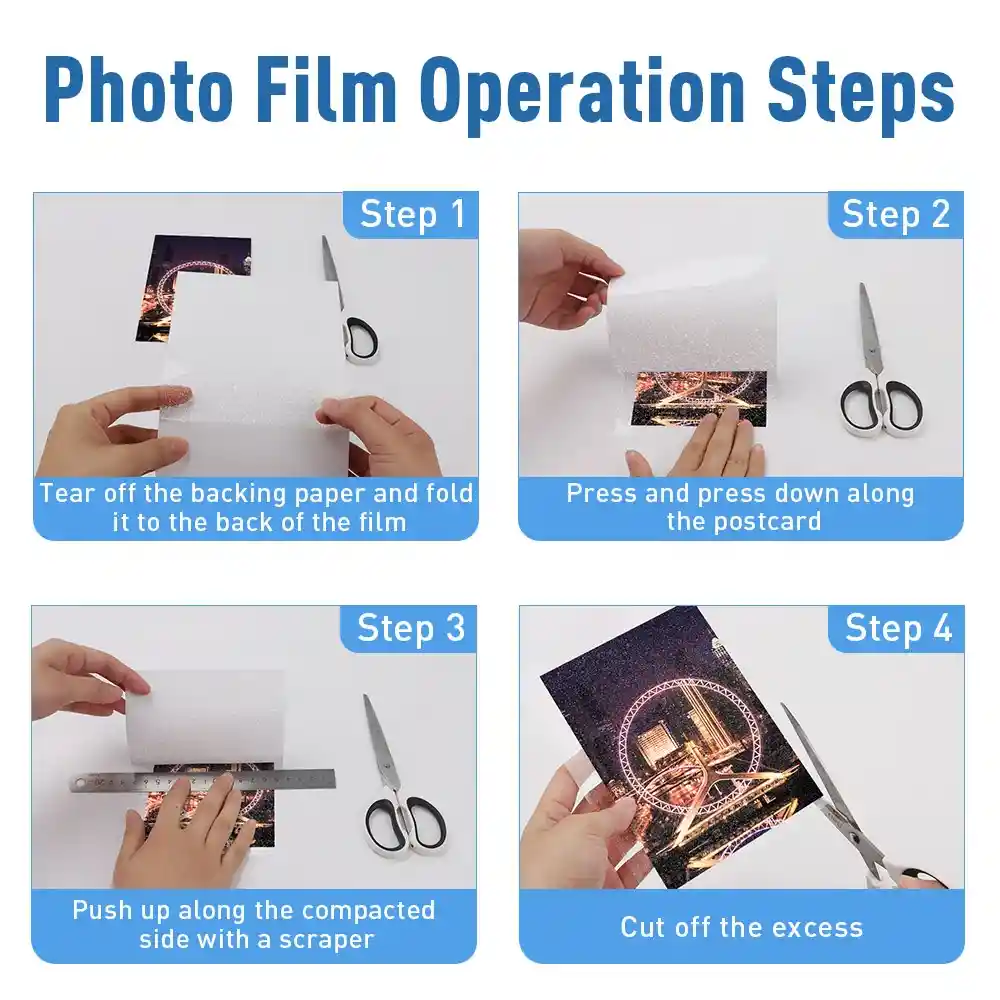 Photo Film Operation Steps

Step 1

Tear off the backing paper and fold it to the back of the film

Step 2

Press and press down along the postcard

Step 3

Push up along the compacted side with a scraper

Step 4

Cut off the excess