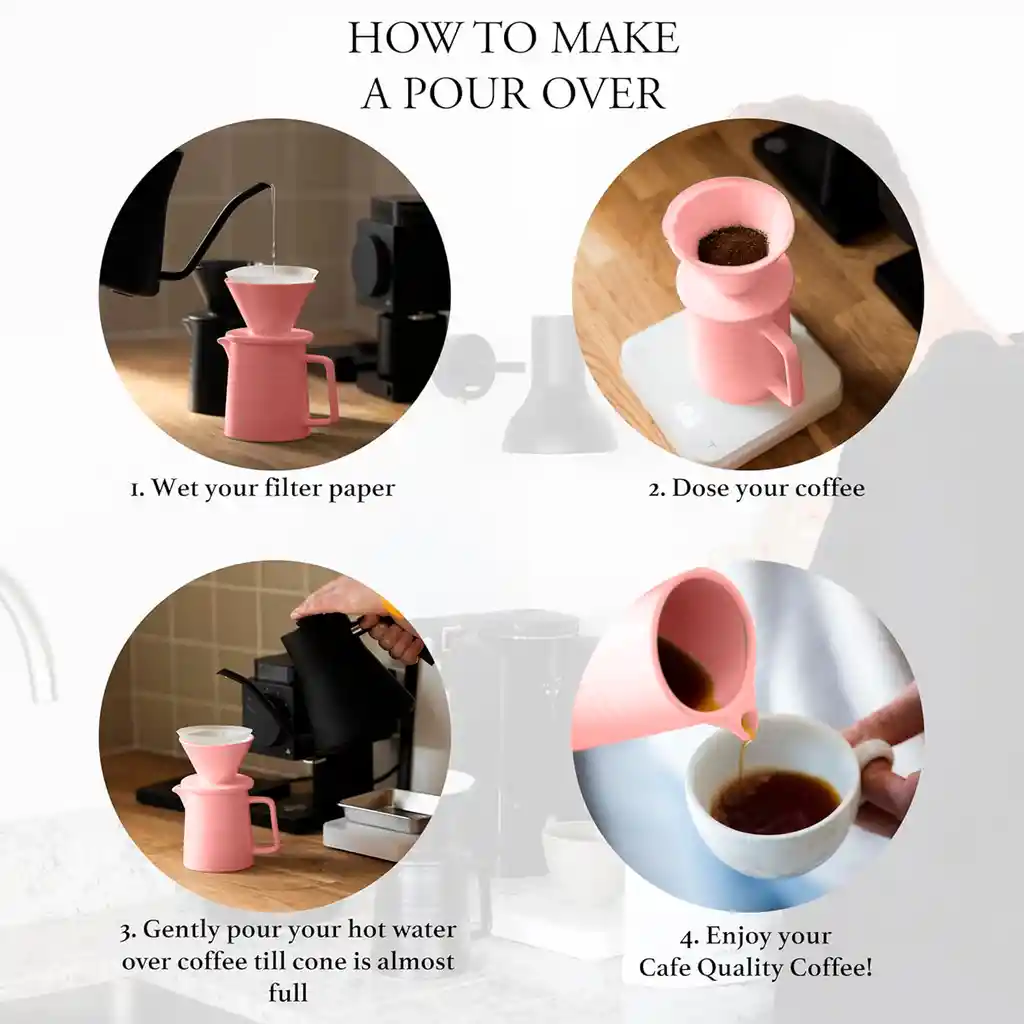 HOW TO MAKE
A POUR OVER

1. Wet your filter paper

2. Dose your coffee

3. Gently pour your hot water over coffee till cone is almost full

4. Enjoy your Cafe Quality Coffee!