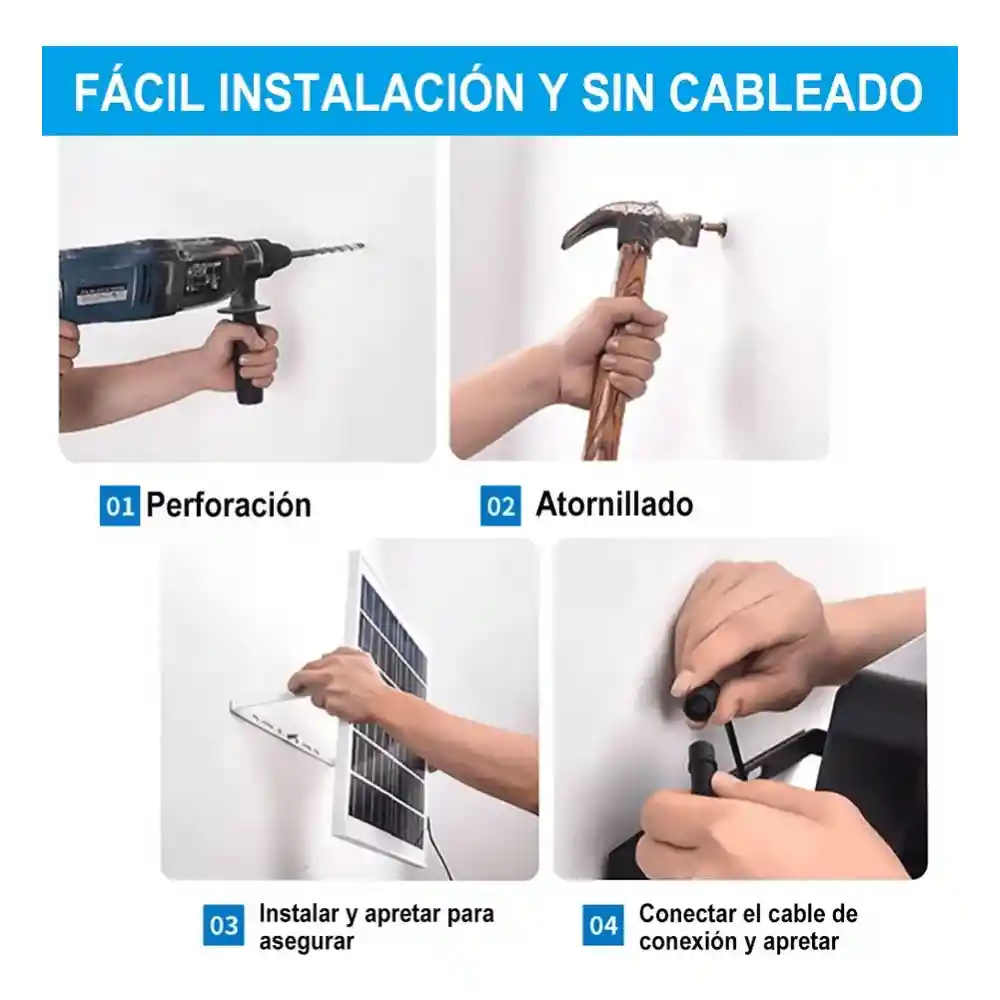 FÁCIL INSTALACIÓN Y SIN CABLEADO

01 Perforación

02 Atornillado

03 Instalar y apretar para asegurar

04 Conectar el cable de conexión y apretar