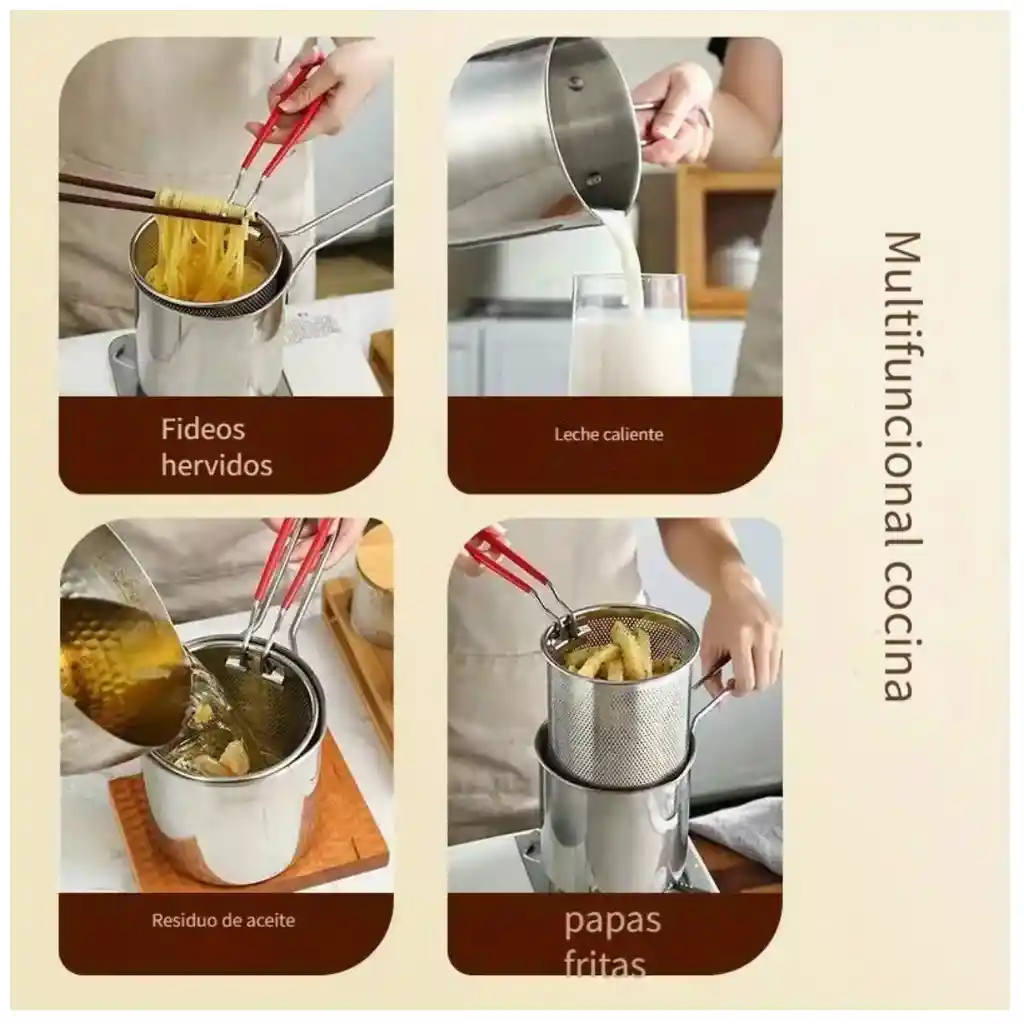 Fideos hervidos

Leche caliente

Residuo de aceite

papas fritas

Multifuncional cocina