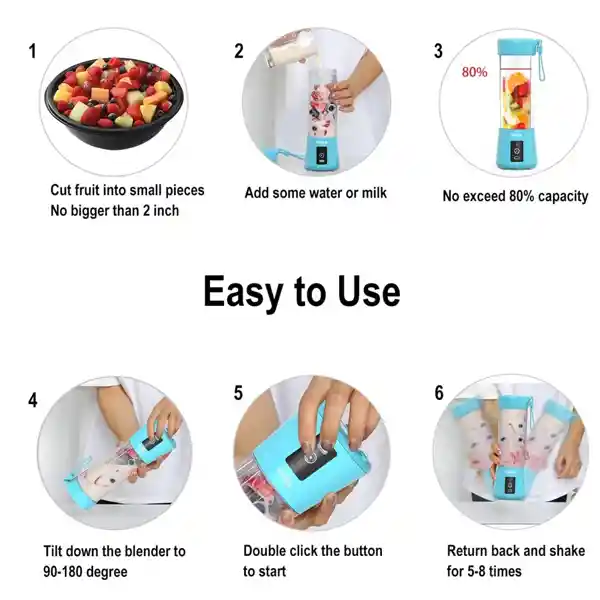 1

Cut fruit into small pieces
No bigger than 2 inch

2

Add some water or milk

3

80%

No exceed 80% capacity

Easy to Use

4

Tilt down the blender to 90-180 degree

5

Double click the button to start

6

Return back and shake for 5-8 times