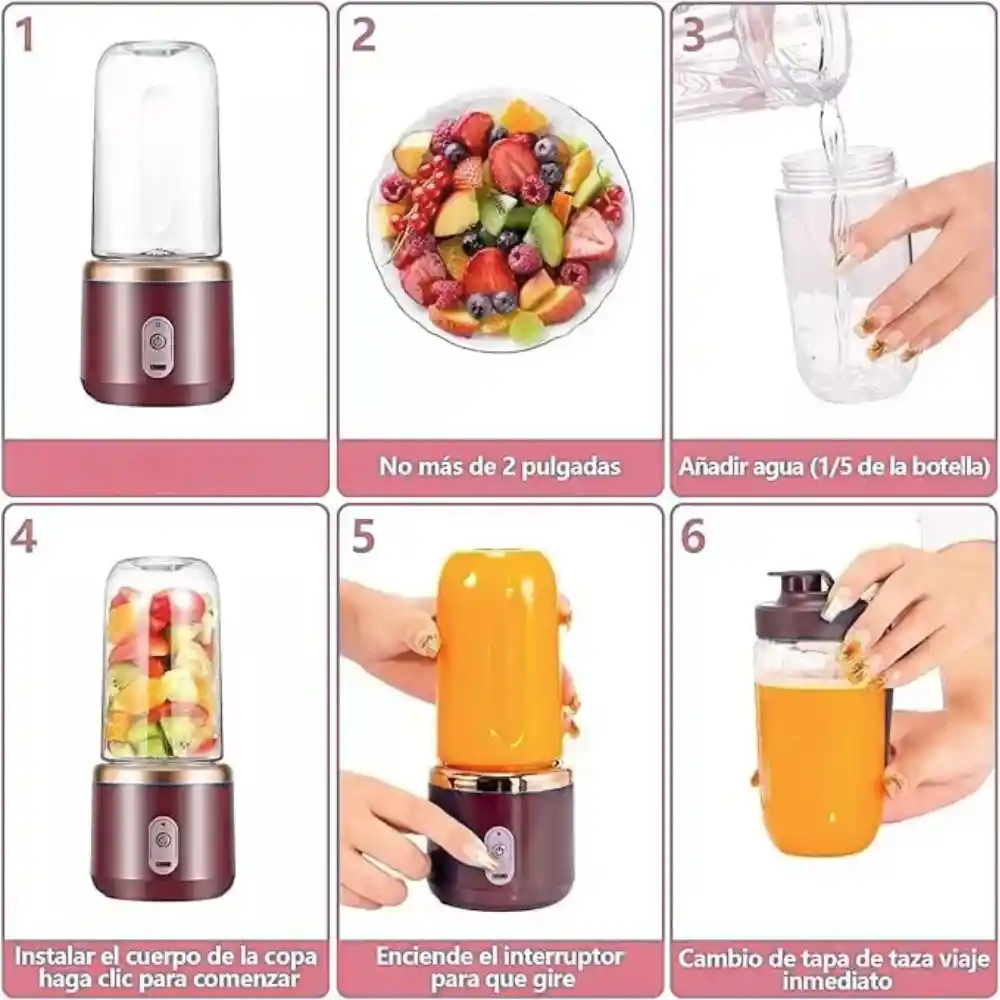 1

2

No más de 2 pulgadas

3

Añadir agua (1/5 de la botella)

4

Instalar el cuerpo de la copa haga clic para comenzar

5

Enciende el interruptor para que gire

6

Cambio de tapa de taza viaje inmediato