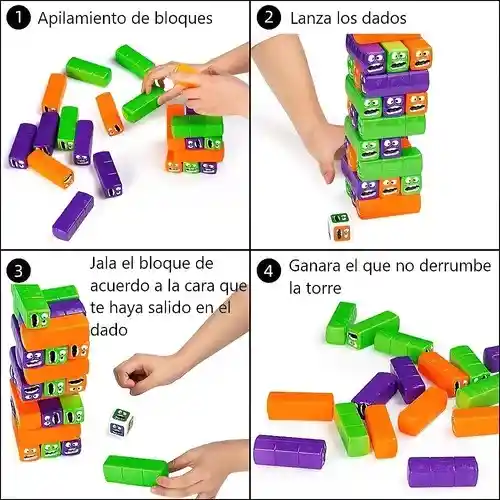 1 Apilamiento de bloques

2 Lanza los dados

3 Jala el bloque de acuerdo a la cara que te haya salido en el dado

4 Ganara el que no derrumbe la torre