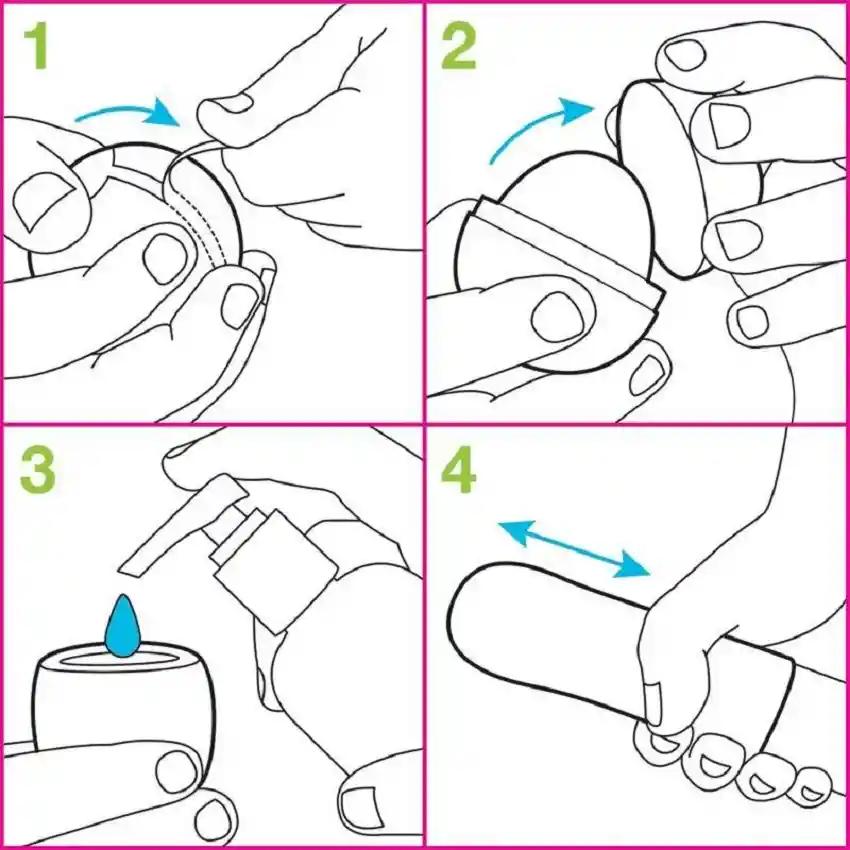 1

2

3

4