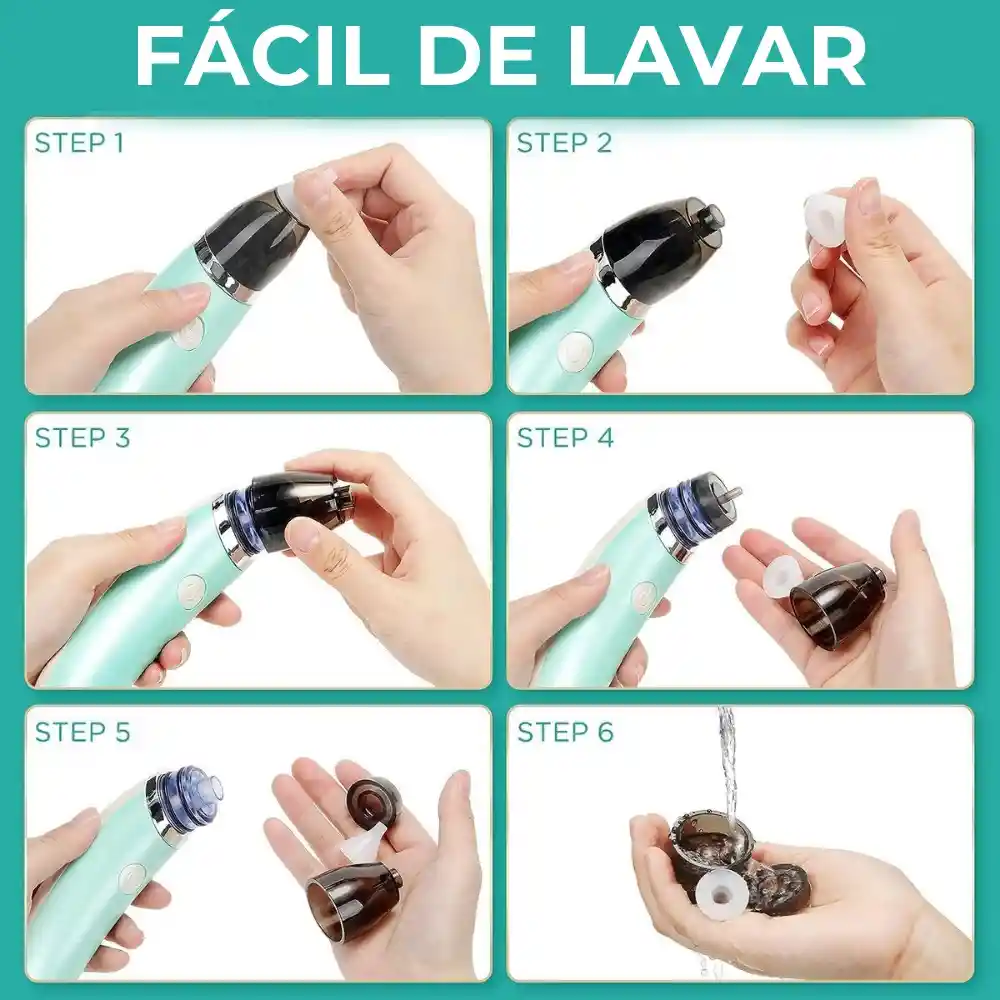 FÁCIL DE LAVAR

STEP 1

STEP 2

STEP 3

STEP 4

STEP 5

STEP 6