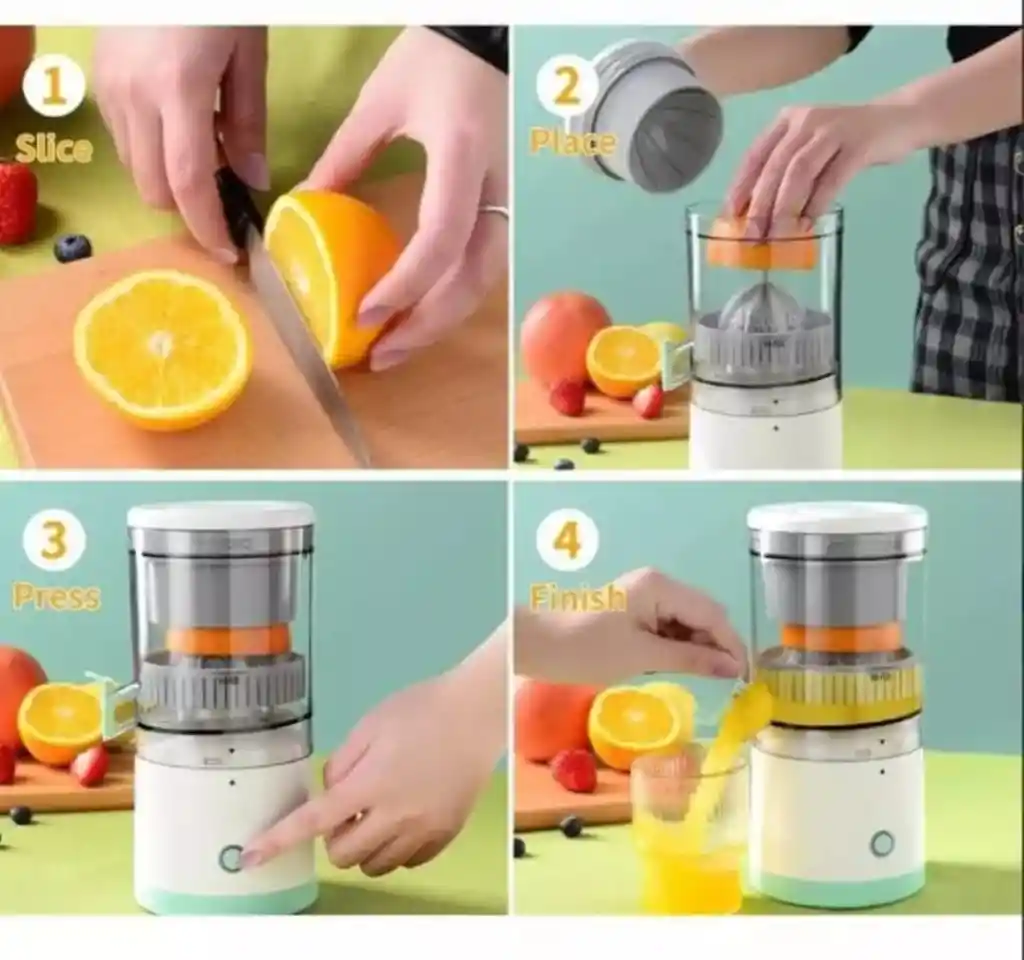 1
Slice

2
Place

3
Press

4
Finish