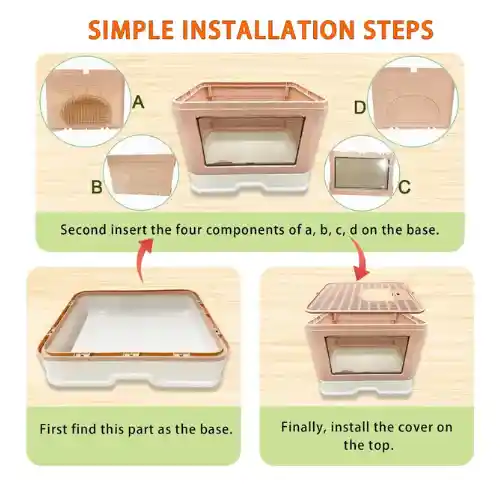 SIMPLE INSTALLATION STEPS

A

D

B

C

Second insert the four components of a, b, c, d on the base.

First find this part as the base.

Finally, install the cover on the top.