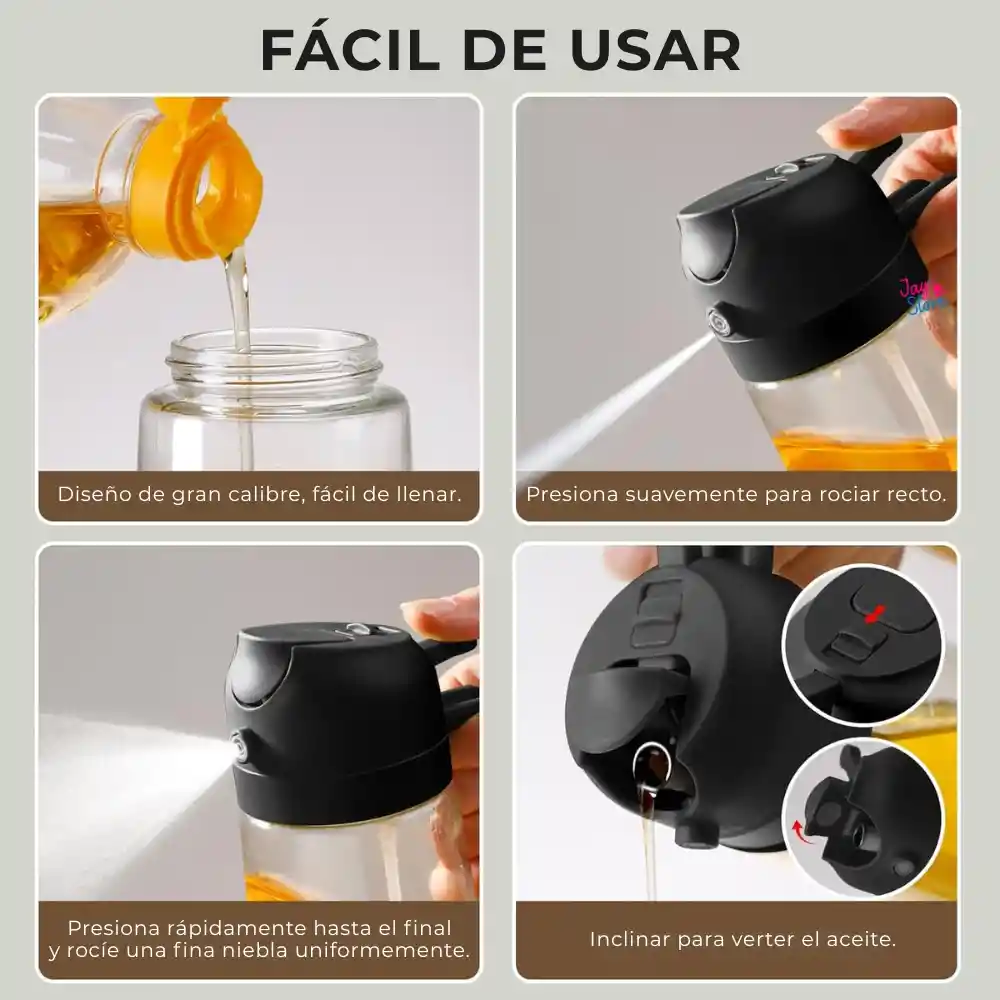 FÁCIL DE USAR

Diseño de gran calibre, fácil de llenar.

Jay Store

Presiona suavemente para rociar recto.

Presiona rápidamente hasta el final y rocíe una fina niebla uniformemente.

Inclinar para verter el aceite.