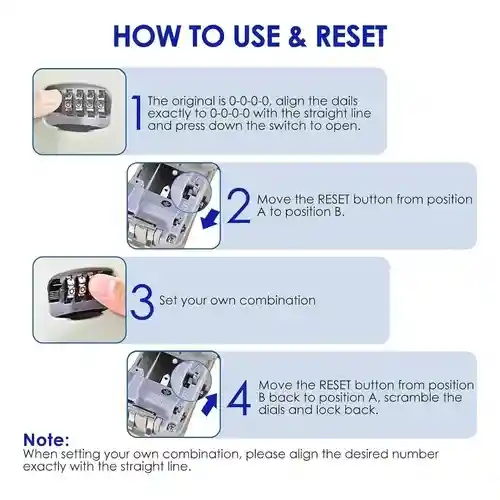 HOW TO USE & RESET

1 The original is 0-0-0-0, align the dails exactly to 0-0-0-0 with the straight line and press down the switch to open.

2 Move the RESET button from position A to position B.

3 Set your own combination

4 Move the RESET button from position B back to position A, scramble the dials and lock back.

Note:
When setting your own combination, please align the desired number exactly with the straight line.