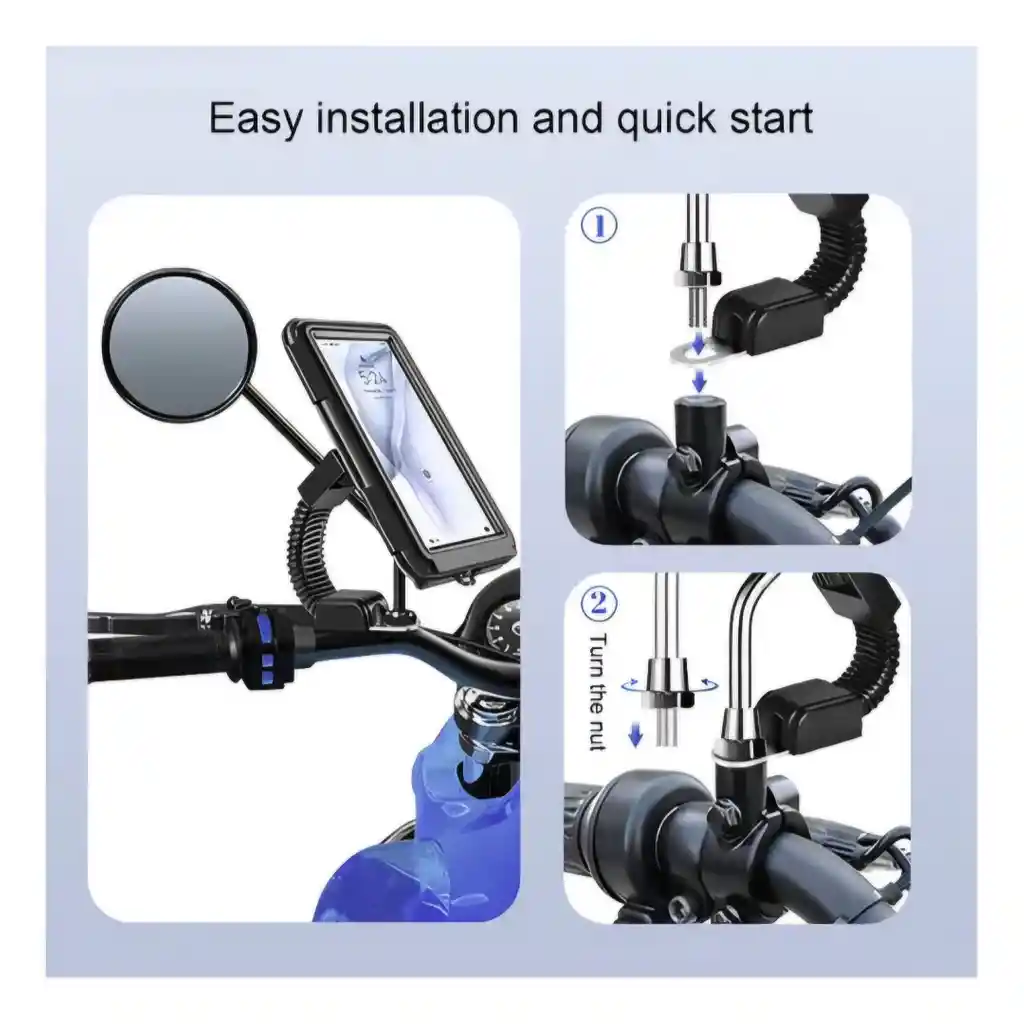 Easy installation and quick start

①

②

Turn the nut