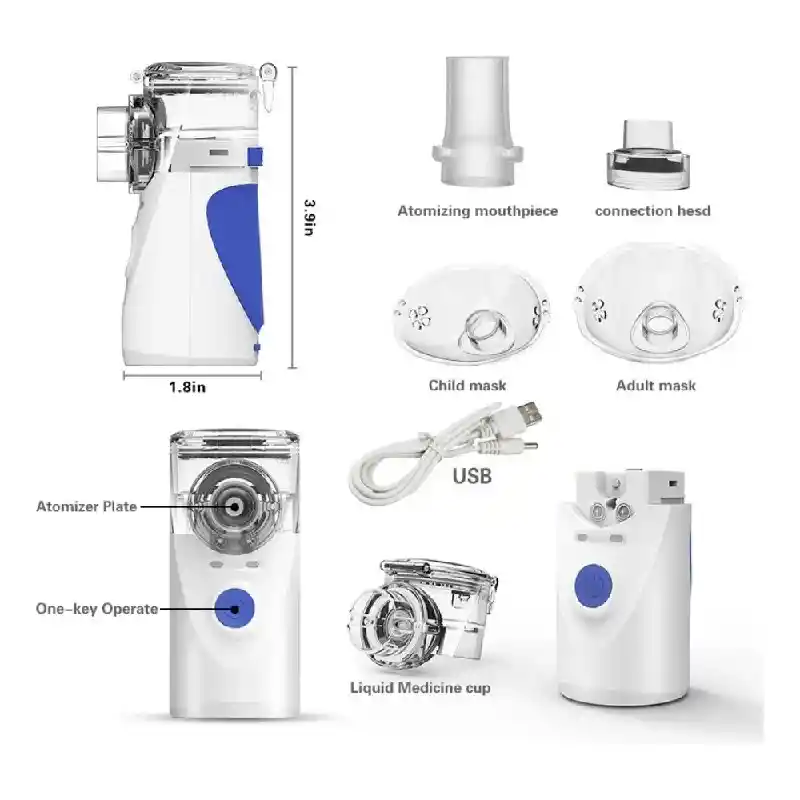 3.9in

1.8in

Atomizing mouthpiece

connection hesd

Child mask

Adult mask

USB

Atomizer Plate

One-key Operate

Liquid Medicine cup