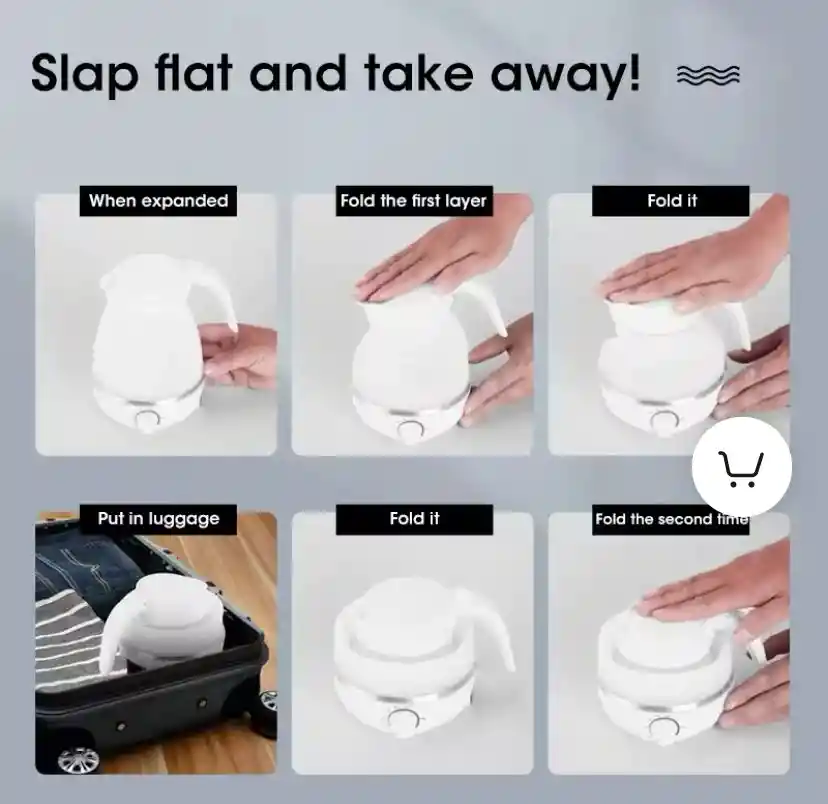 Slap flat and take away!

When expanded

Fold the first layer

Fold it

Put in luggage

Fold it

Fold the second time