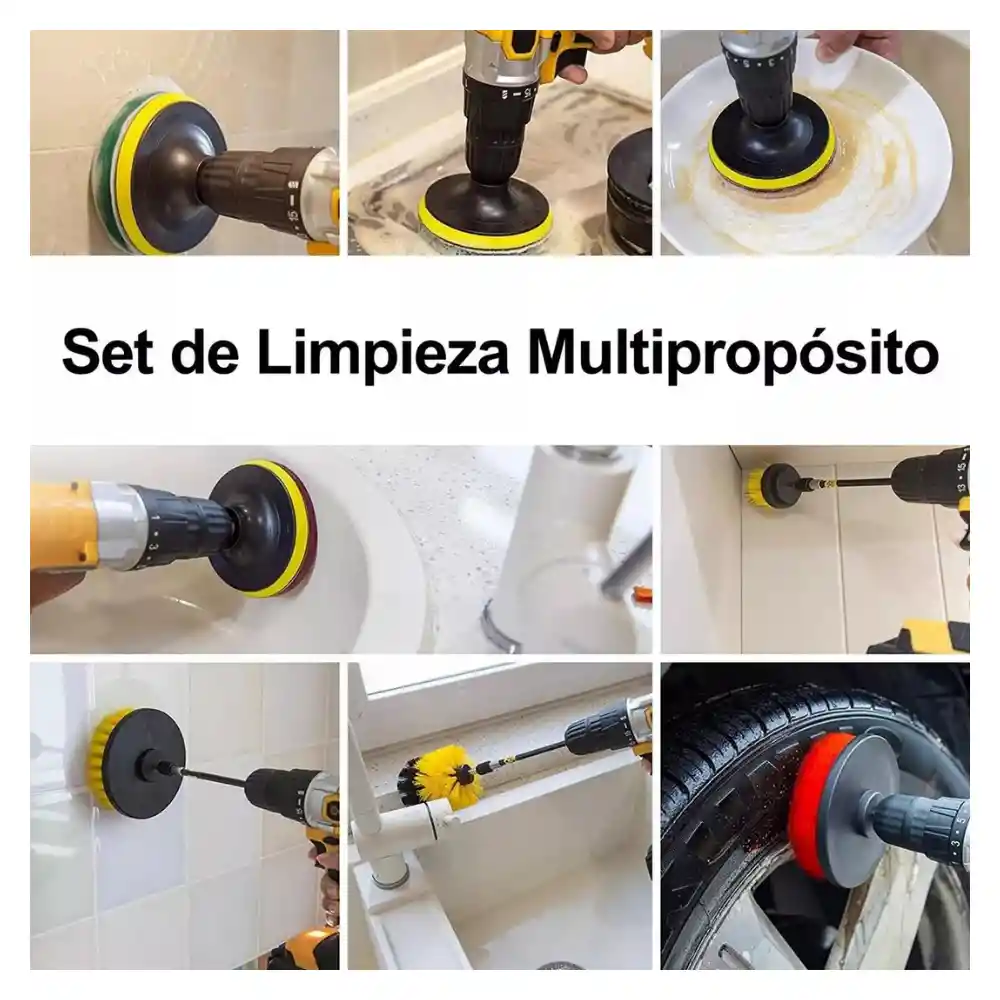 Set de Limpieza Multipropósito