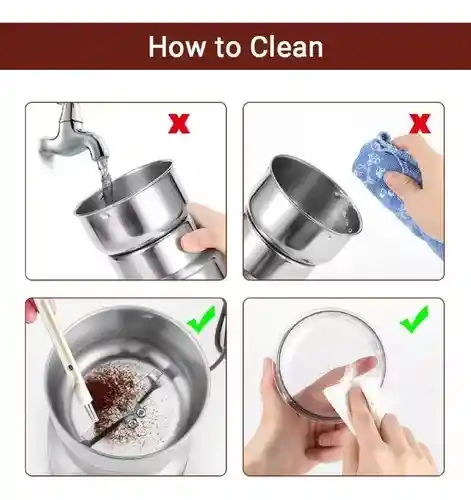 How to Clean