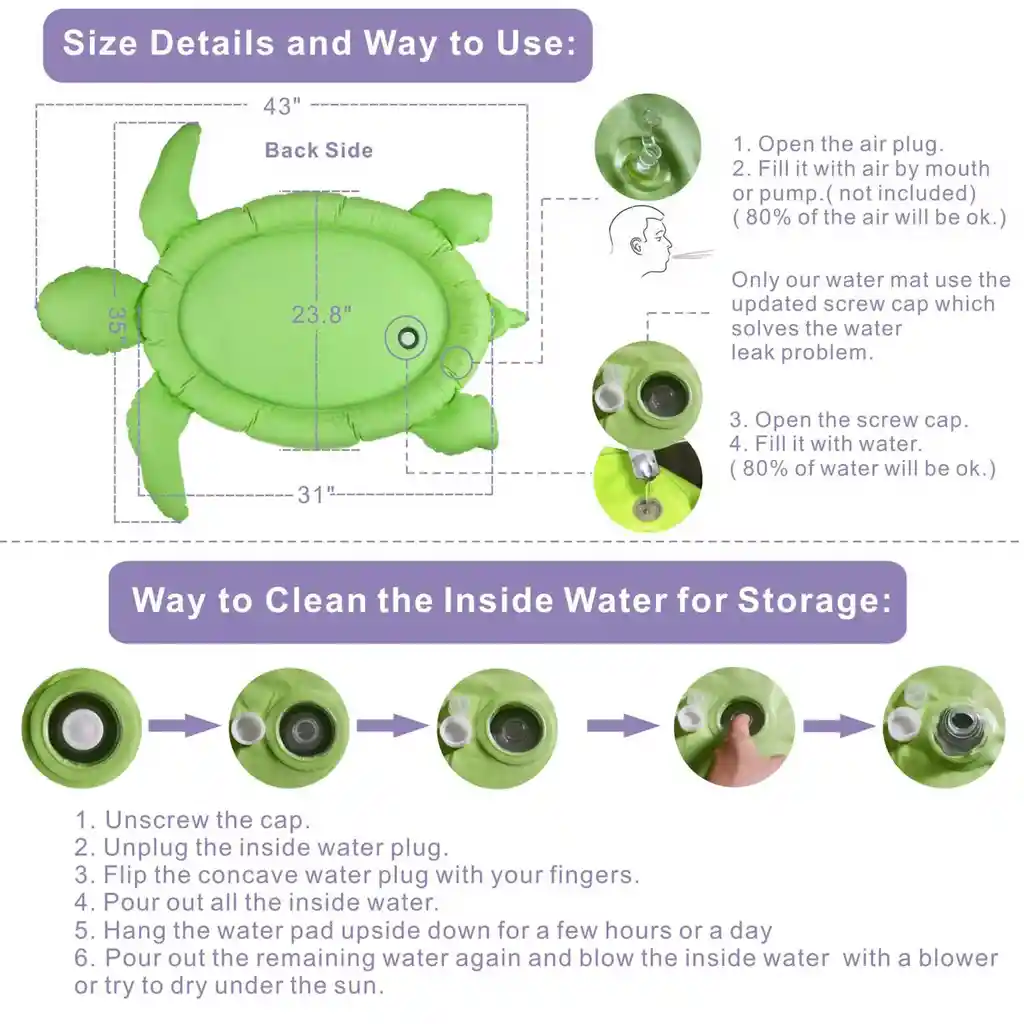 Size Details and Way to Use:

43"

Back Side

35"

23.8"

31"

1. Open the air plug.
2. Fill it with air by mouth or pump.( not included)
( 80% of the air will be ok.)

Only our water mat use the updated screw cap which solves the water leak problem.

3. Open the screw cap.
4. Fill it with water.
( 80% of water will be ok.)

Way to Clean the Inside Water for Storage:

1. Unscrew the cap.
2. Unplug the inside water plug.
3. Flip the concave water plug with your fingers.
4. Pour out all the inside water.
5. Hang the water pad upside down for a few hours or a day
6. Pour out the remaining water again and blow the inside water with a blower or try to dry under the sun.