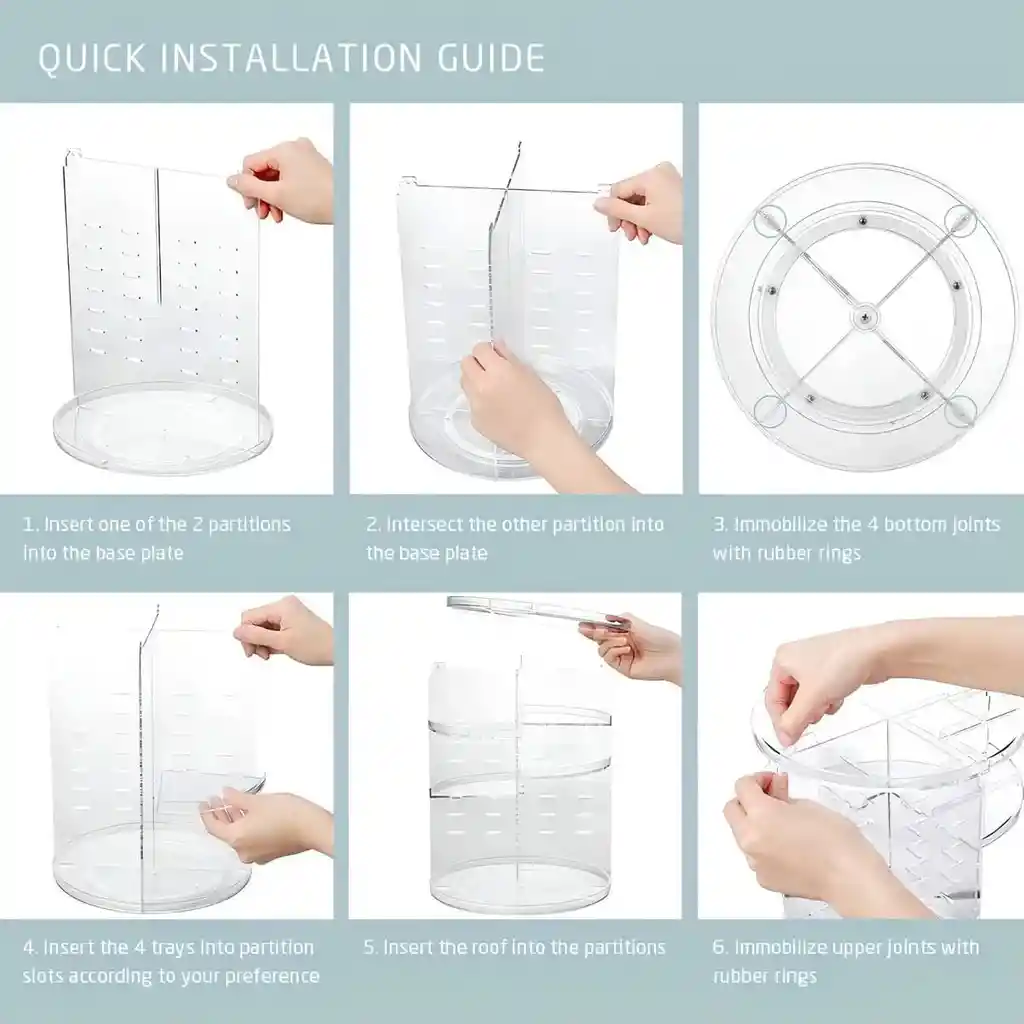 QUICK INSTALLATION GUIDE

1. Insert one of the 2 partitions into the base plate

2. Intersect the other partition into the base plate

3. Immobilize the 4 bottom joints with rubber rings

4. Insert the 4 trays into partition slots according to your preference

5. Insert the roof into the partitions

6. Immobilize upper joints with rubber rings