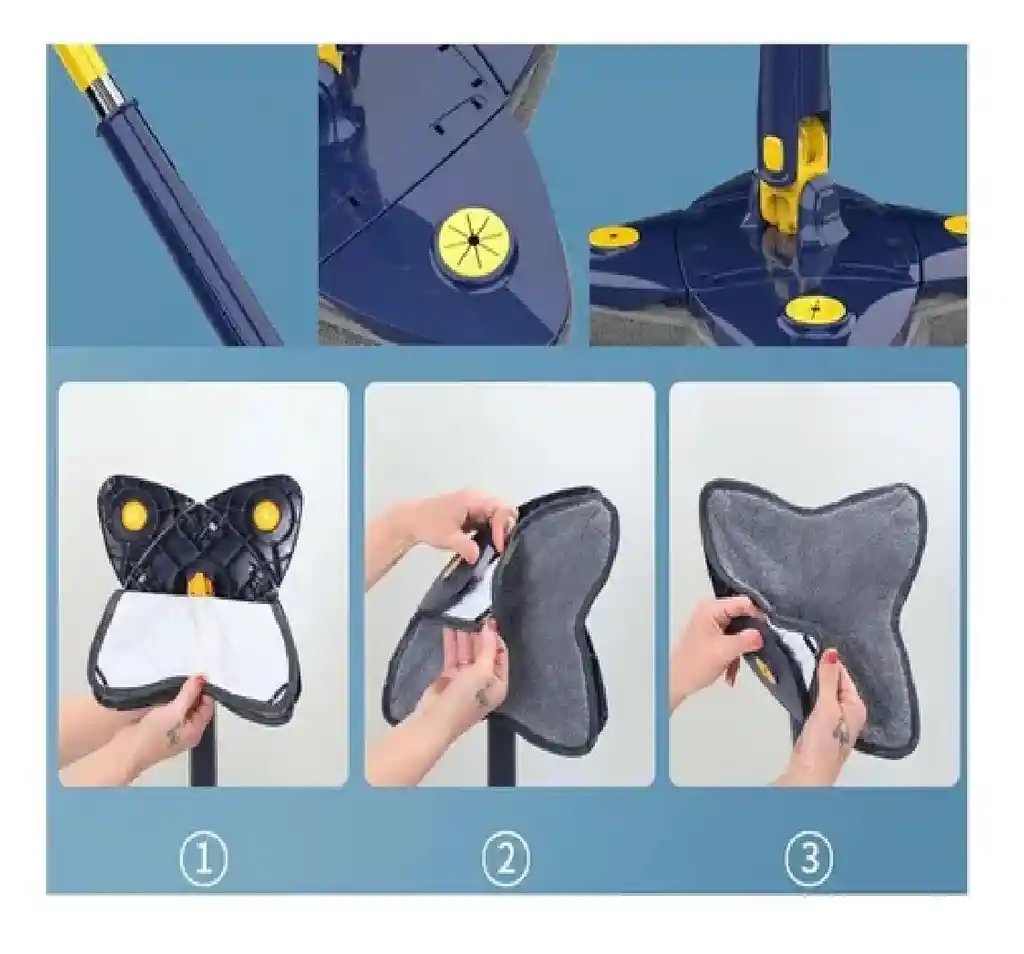 ①

②

③