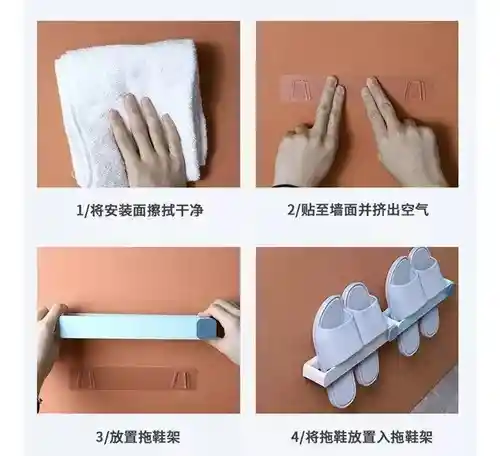 1/将安装面擦拭干净

2/贴至墙面并挤出空气

3/放置拖鞋架

4/将拖鞋放置入拖鞋架