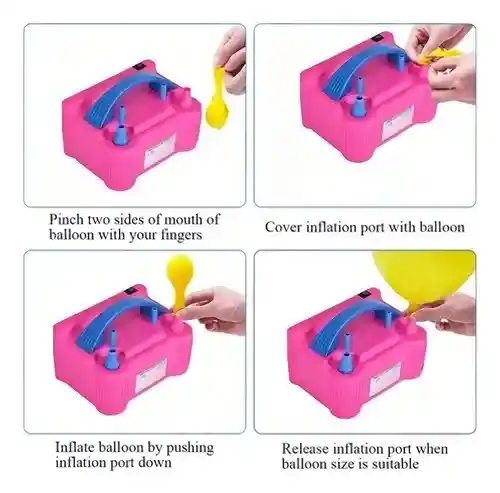 Pinch two sides of mouth of balloon with your fingers

Cover inflation port with balloon

Inflate balloon by pushing inflation port down

Release inflation port when balloon size is suitable