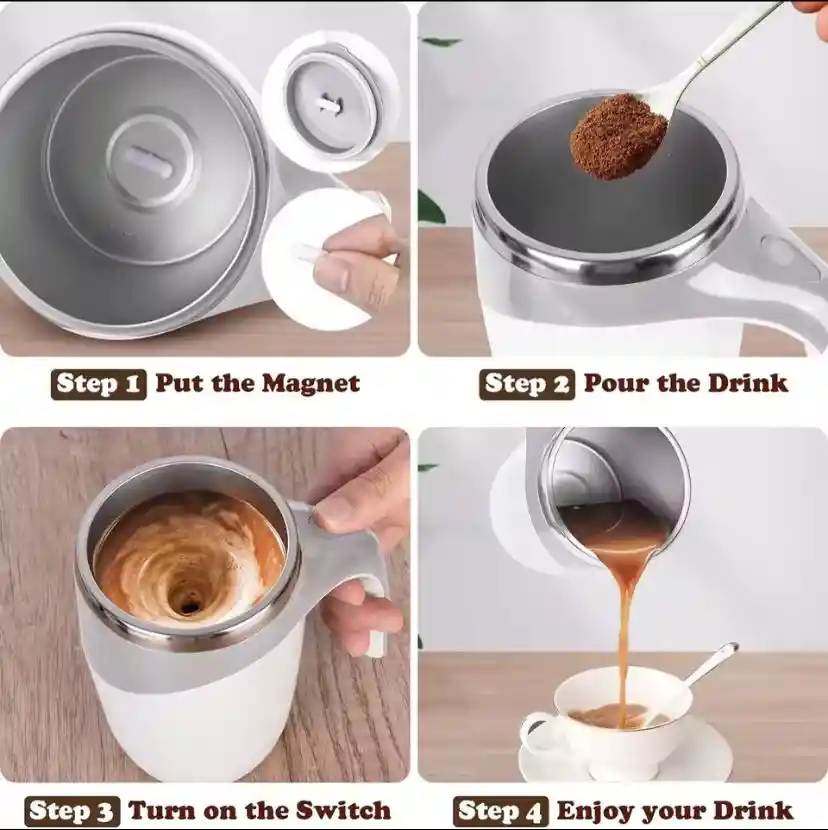 Step 1 Put the Magnet

Step 2 Pour the Drink

Step 3 Turn on the Switch

Step 4 Enjoy your Drink