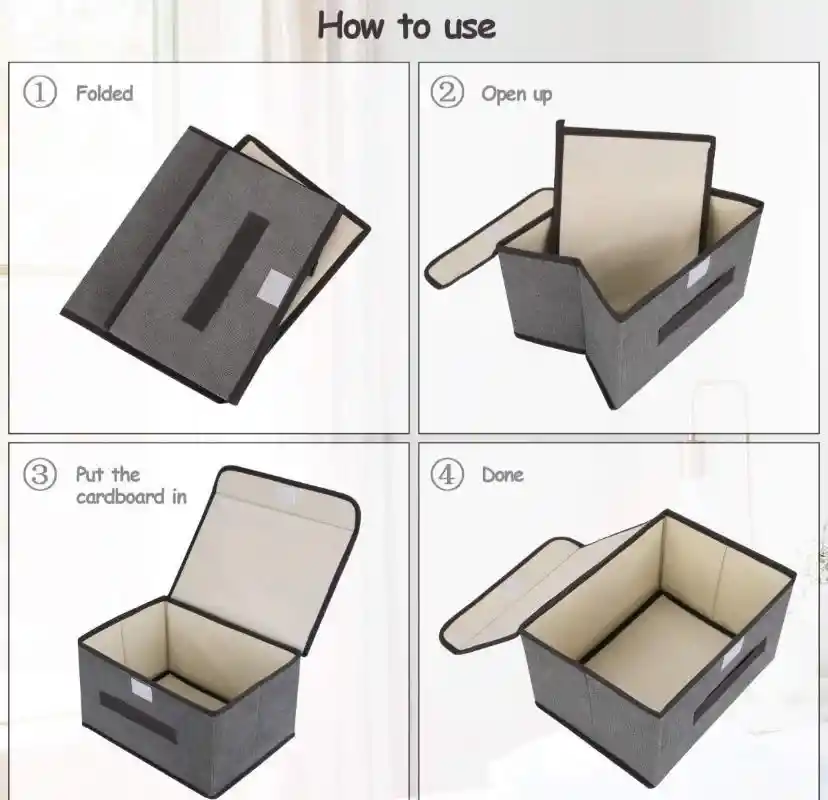 How to use

① Folded

② Open up

③ Put the cardboard in

④ Done