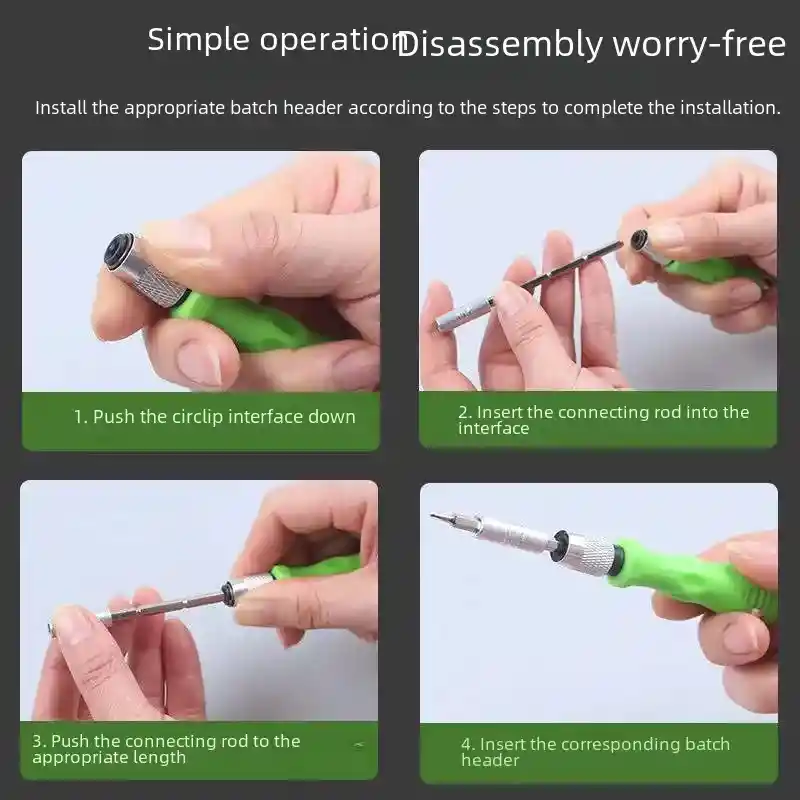 Simple operation Disassembly worry-free

Install the appropriate batch header according to the steps to complete the installation.

1. Push the circlip interface down

2. Insert the connecting rod into the interface

3. Push the connecting rod to the appropriate length

4. Insert the corresponding batch header