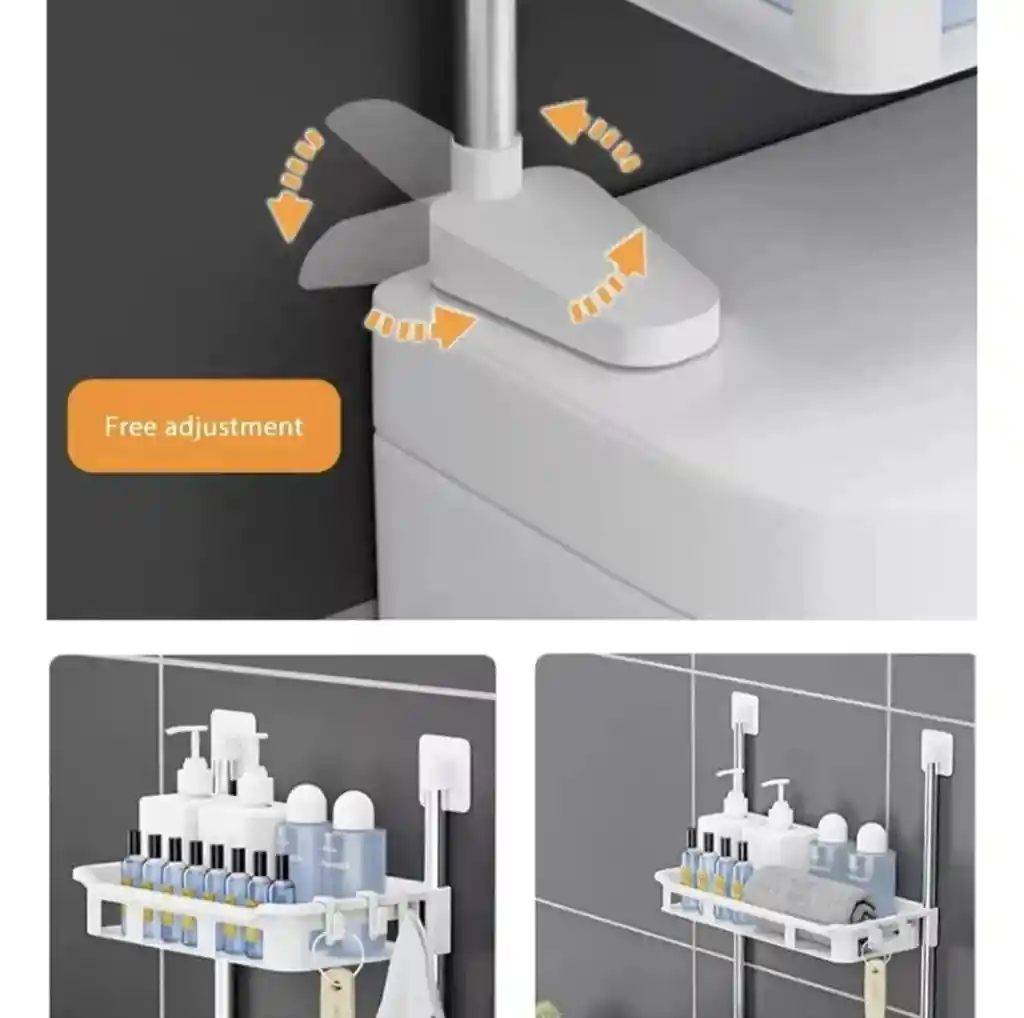 Free adjustment