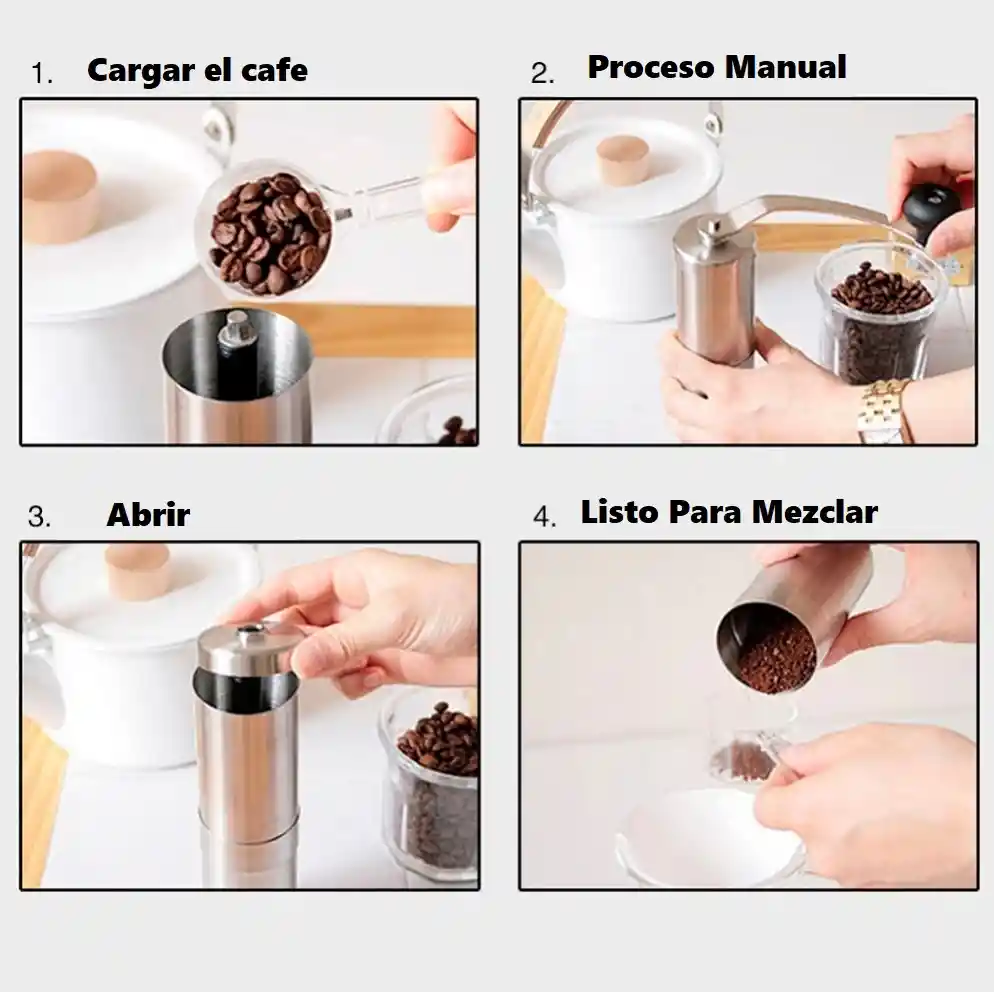 1. Cargar el cafe

2. Proceso Manual

3. Abrir

4. Listo Para Mezclar