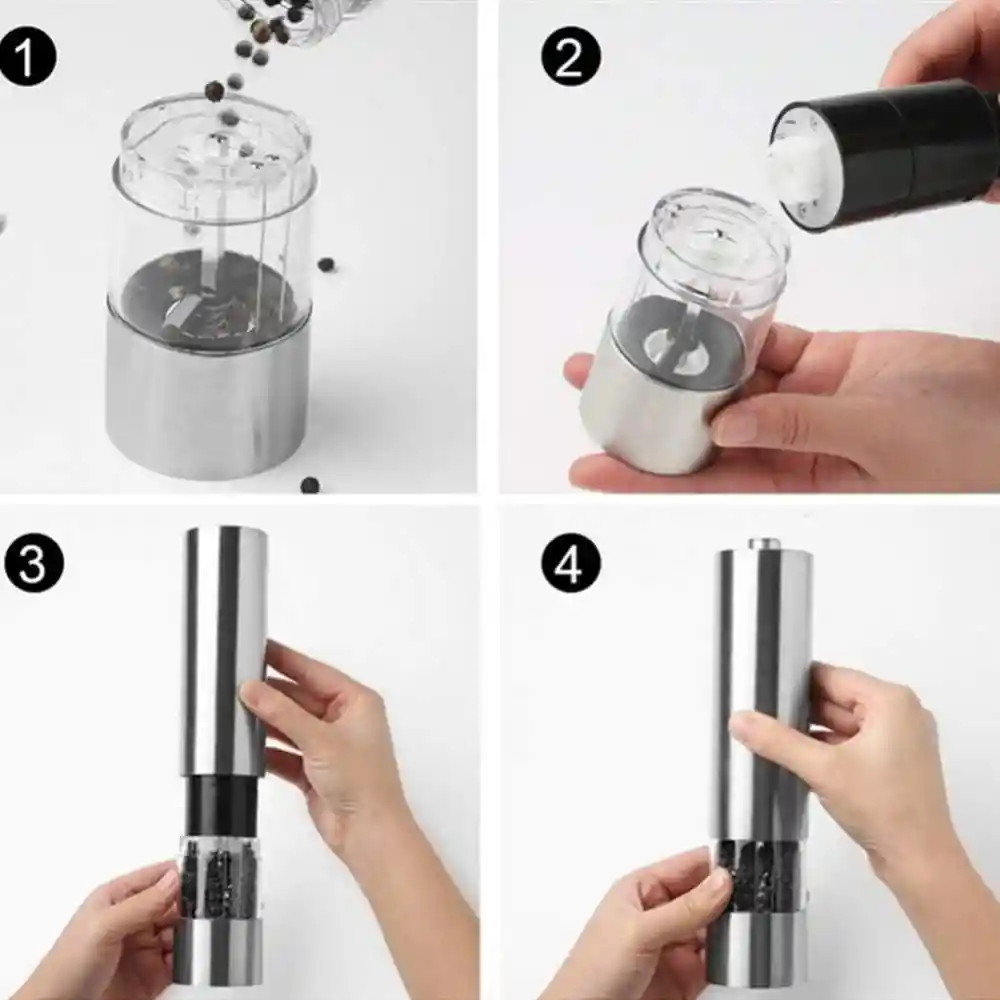 1

2

3

4