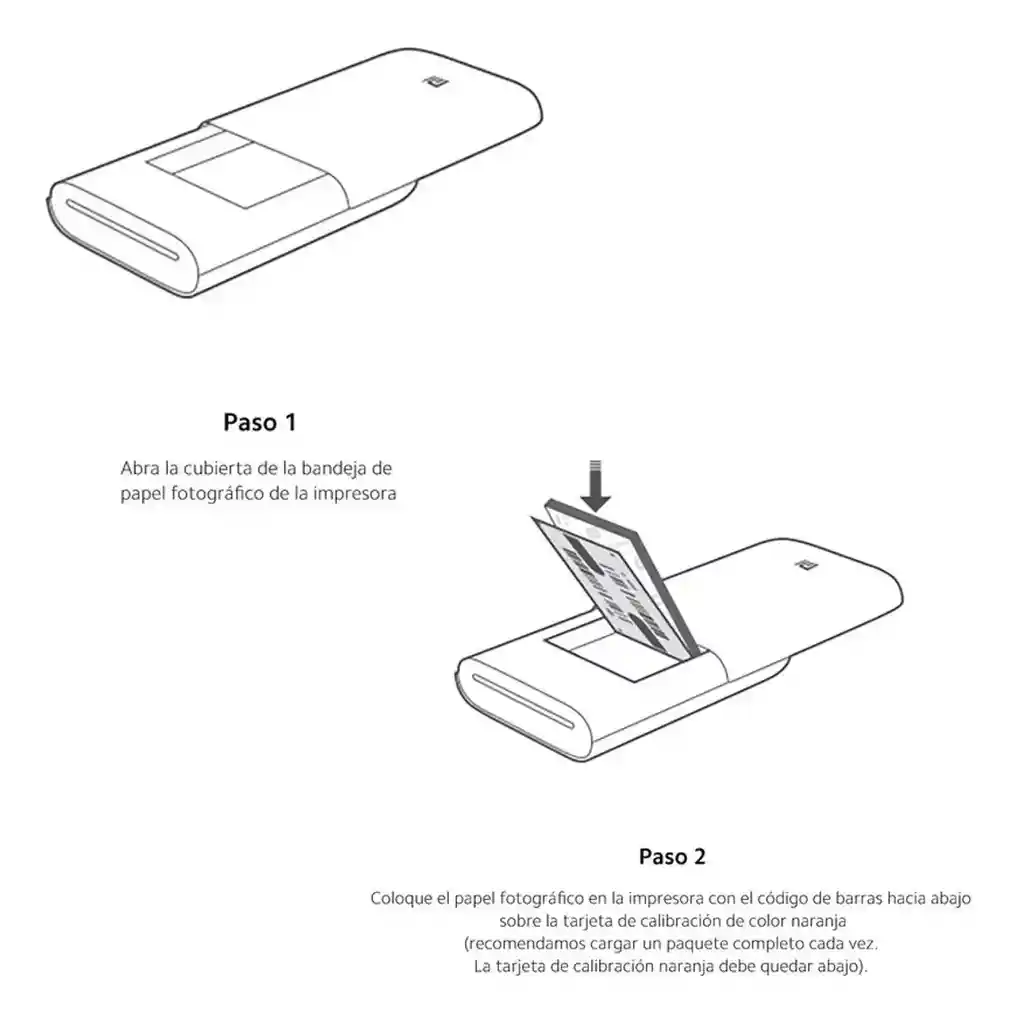 Paso 1

Abra la cubierta de la bandeja de papel fotográfico de la impresora

Paso 2

Coloque el papel fotográfico en la impresora con el código de barras hacia abajo sobre la tarjeta de calibración de color naranja
(recomendamos cargar un paquete completo cada vez.
La tarjeta de calibración naranja debe quedar abajo).