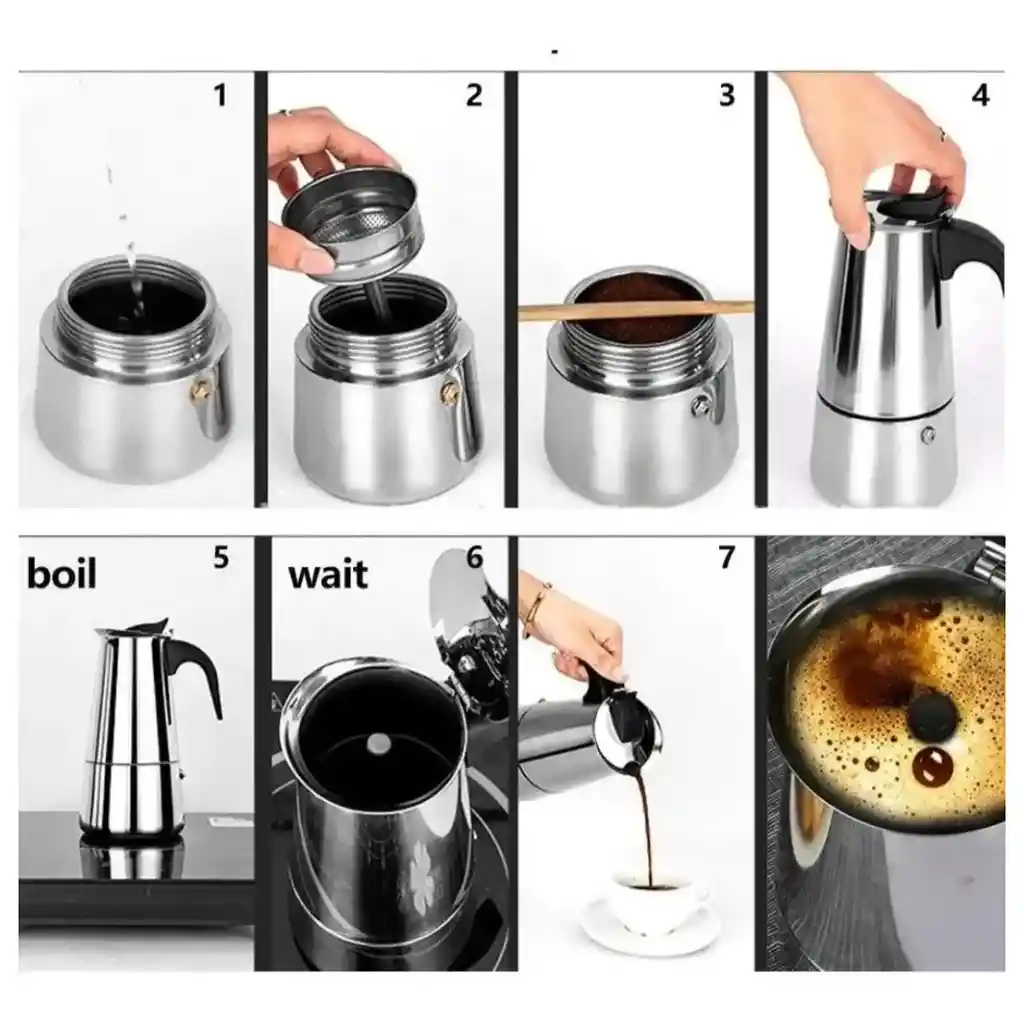 1

2

3

4

boil 5

wait 6

7