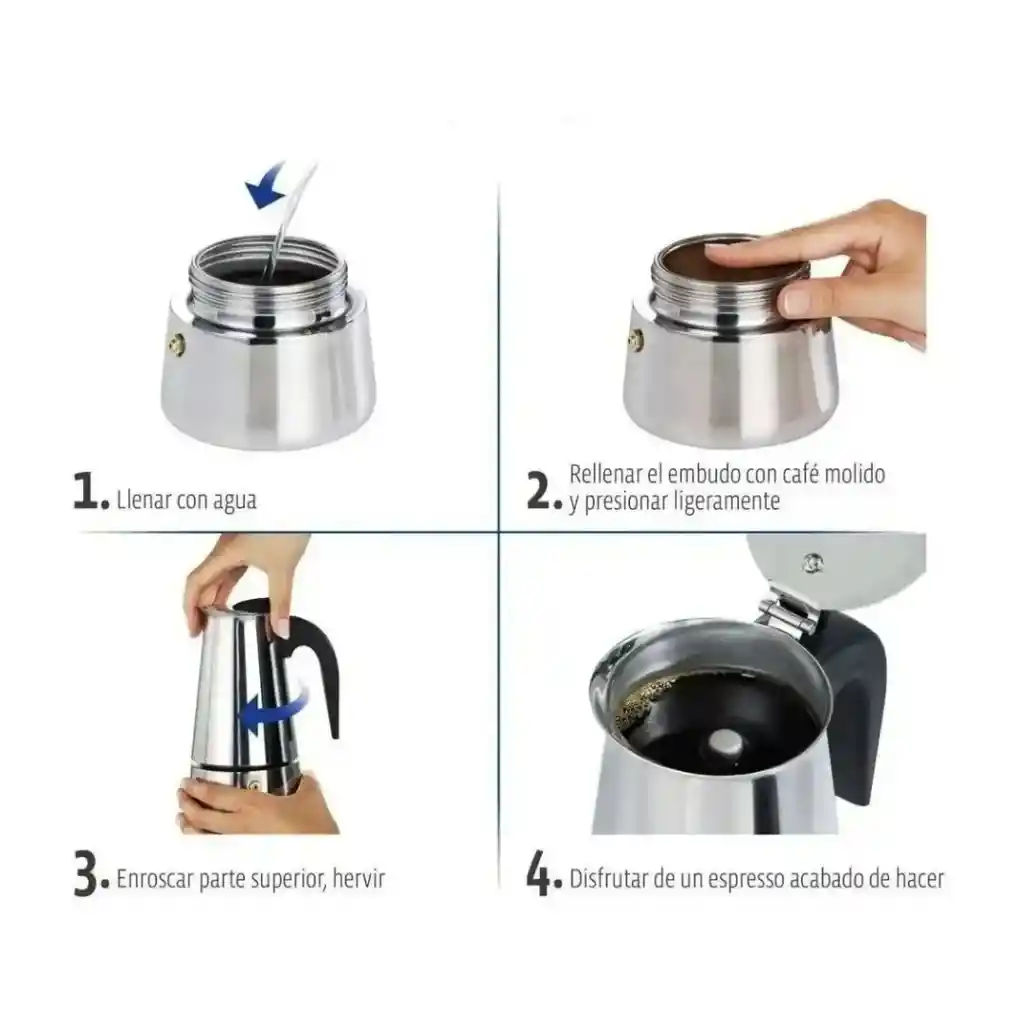 1. Llenar con agua

2. Rellenar el embudo con café molido y presionar ligeramente

3. Enroscar parte superior, hervir

4. Disfrutar de un espresso acabado de hacer