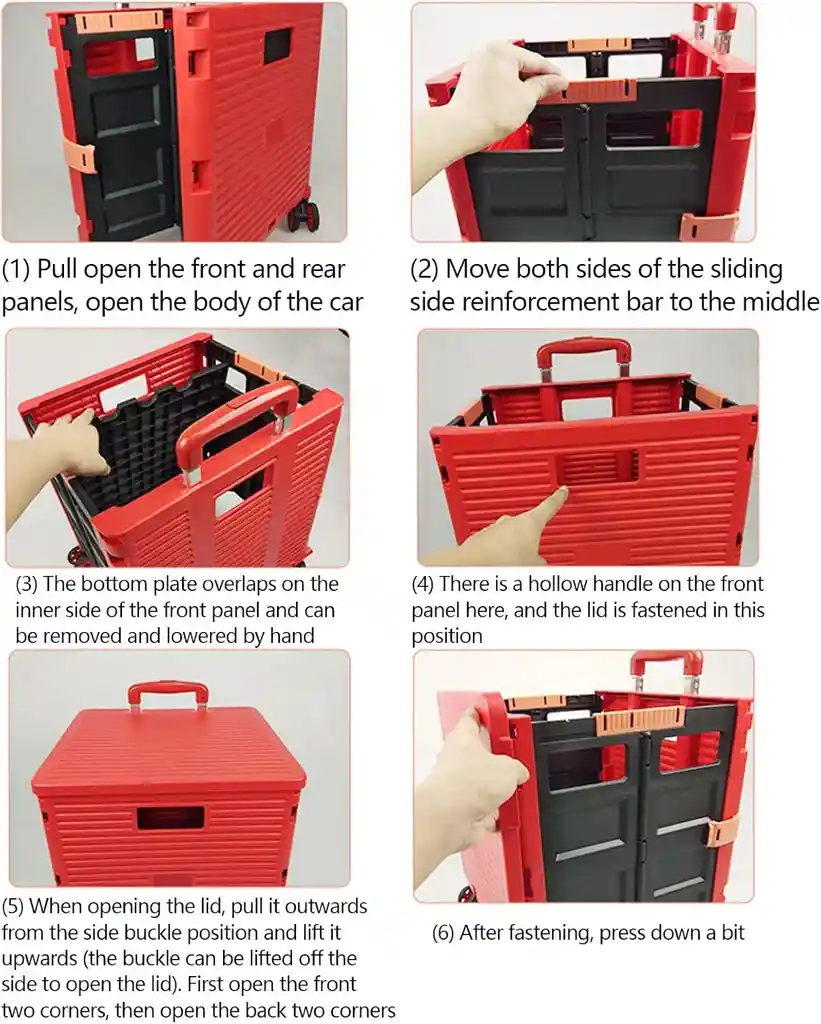 (1) Pull open the front and rear panels, open the body of the car

(2) Move both sides of the sliding side reinforcement bar to the middle

(3) The bottom plate overlaps on the inner side of the front panel and can be removed and lowered by hand

(4) There is a hollow handle on the front panel here, and the lid is fastened in this position

(5) When opening the lid, pull it outwards from the side buckle position and lift it upwards (the buckle can be lifted off the side to open the lid). First open the front two corners, then open the back two corners

(6) After fastening, press down a bit