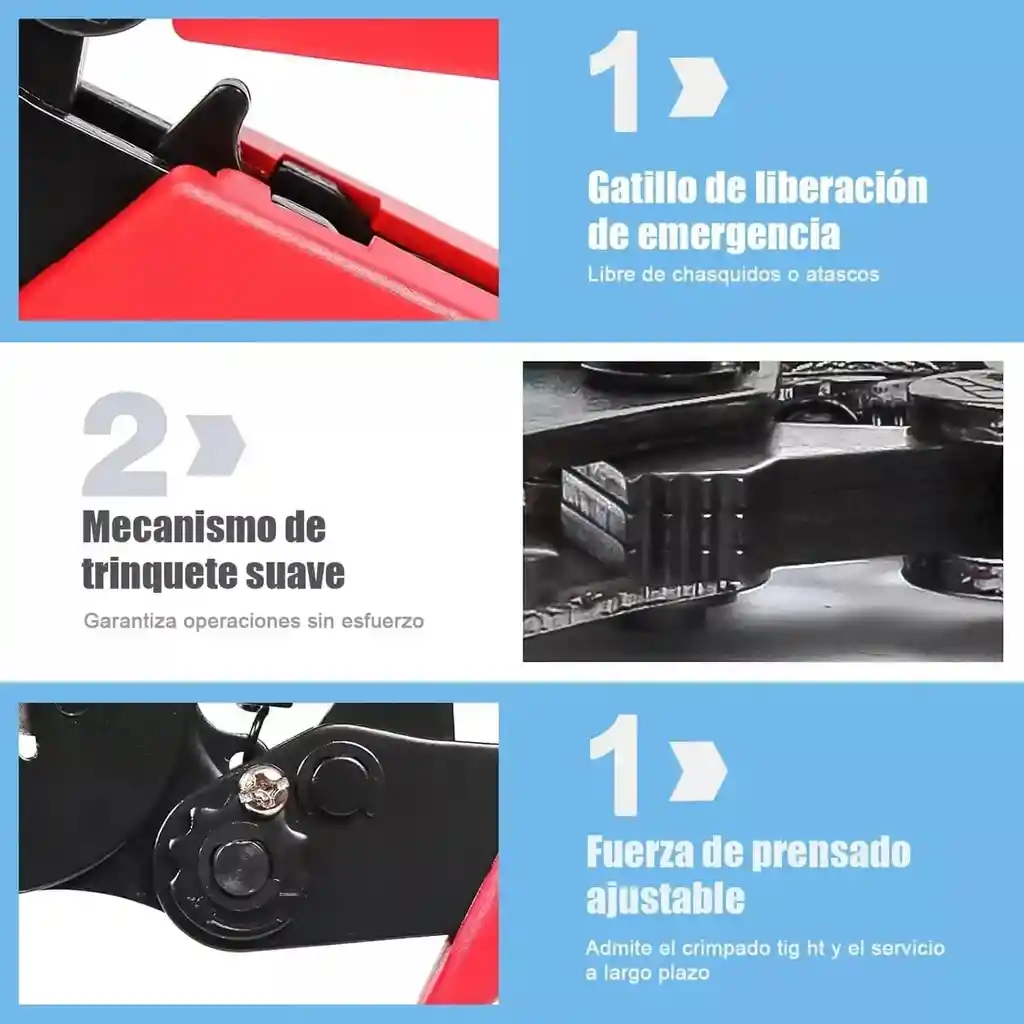 1

Gatillo de liberación de emergencia

Libre de chasquidos o atascos

2

Mecanismo de trinquete suave

Garantiza operaciones sin esfuerzo

1

Fuerza de prensado ajustable

Admite el crimpado tig ht y el servicio a largo plazo