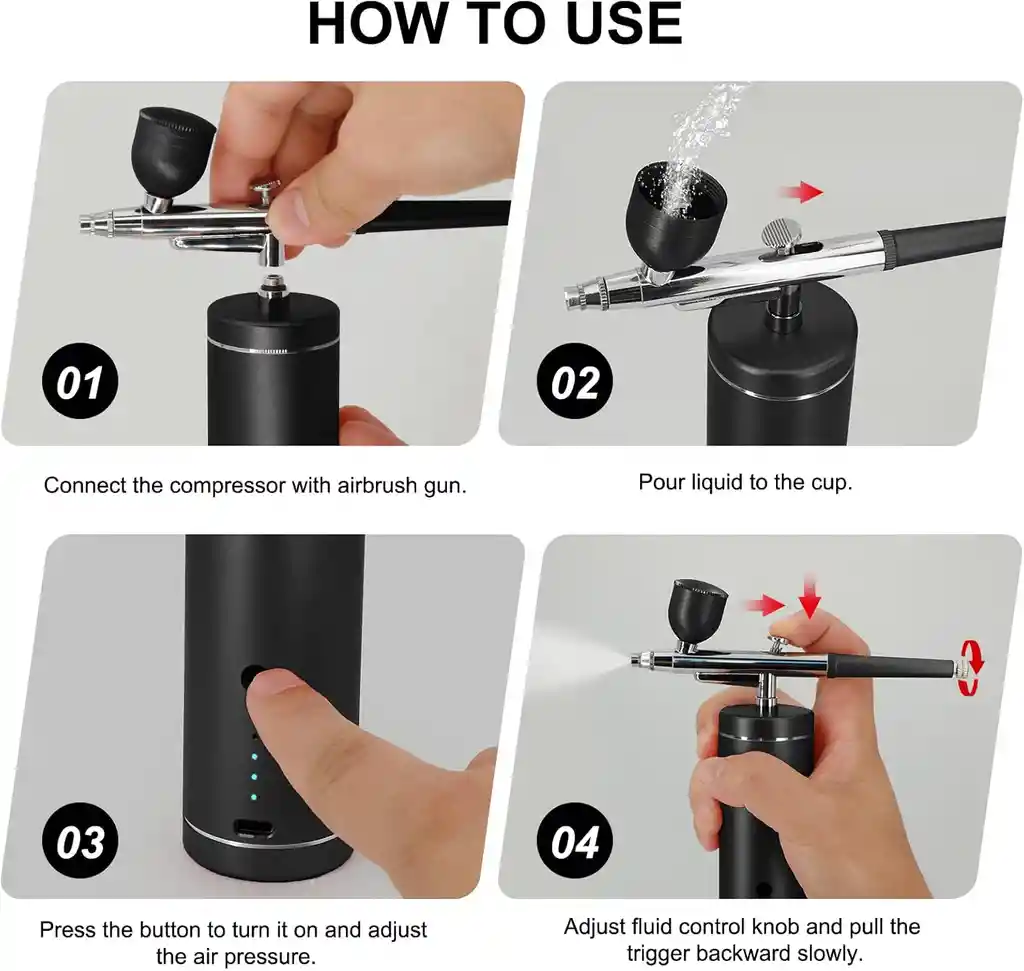 HOW TO USE

01

Connect the compressor with airbrush gun.

02

Pour liquid to the cup.

03

Press the button to turn it on and adjust the air pressure.

04

Adjust fluid control knob and pull the trigger backward slowly.