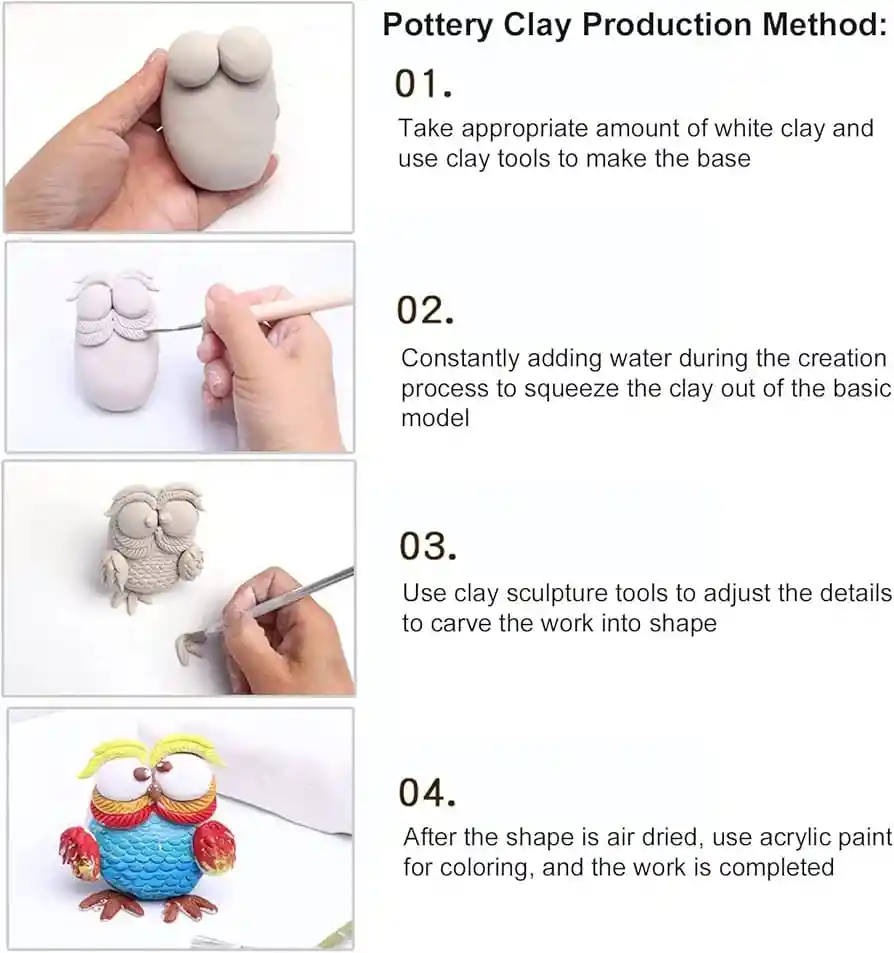 Pottery Clay Production Method:

01.

Take appropriate amount of white clay and use clay tools to make the base

02.

Constantly adding water during the creation process to squeeze the clay out of the basic model

03.

Use clay sculpture tools to adjust the details to carve the work into shape

04.

After the shape is air dried, use acrylic paint for coloring, and the work is completed