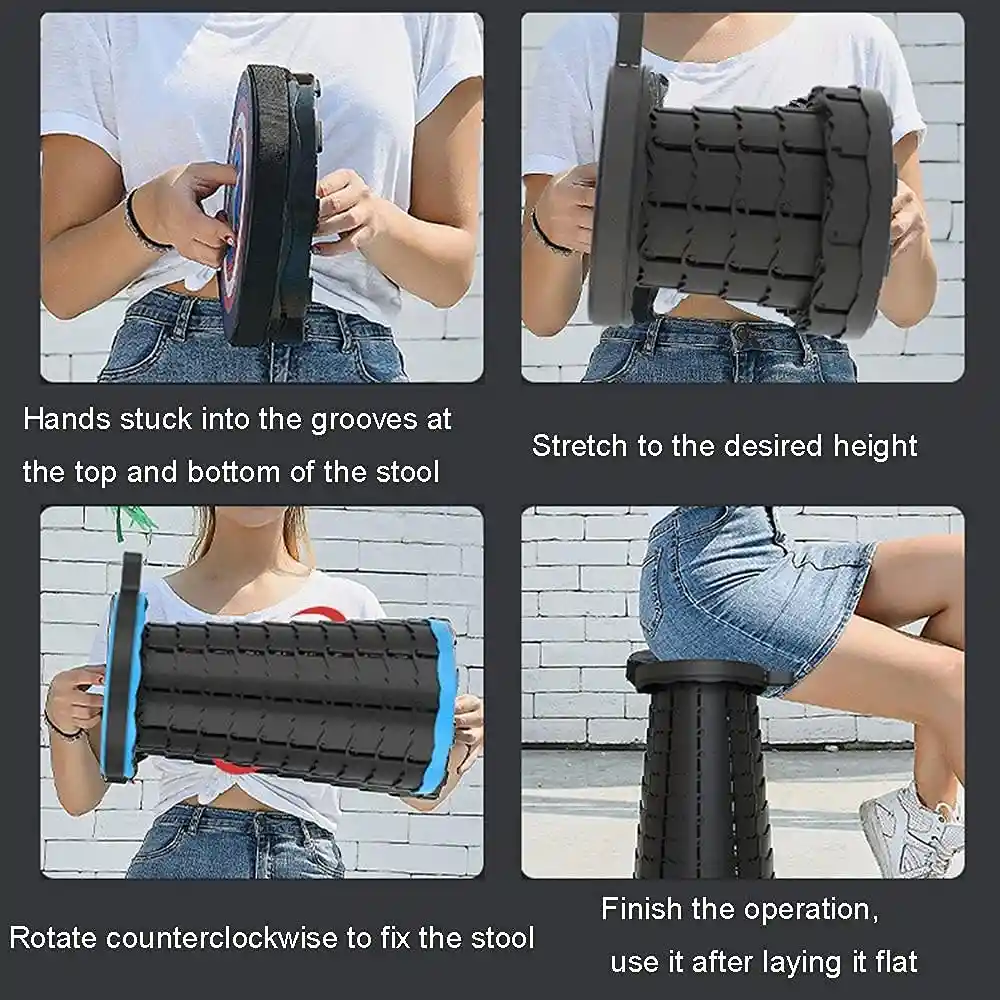 Hands stuck into the grooves at the top and bottom of the stool

Stretch to the desired height

Rotate counterclockwise to fix the stool

Finish the operation, use it after laying it flat