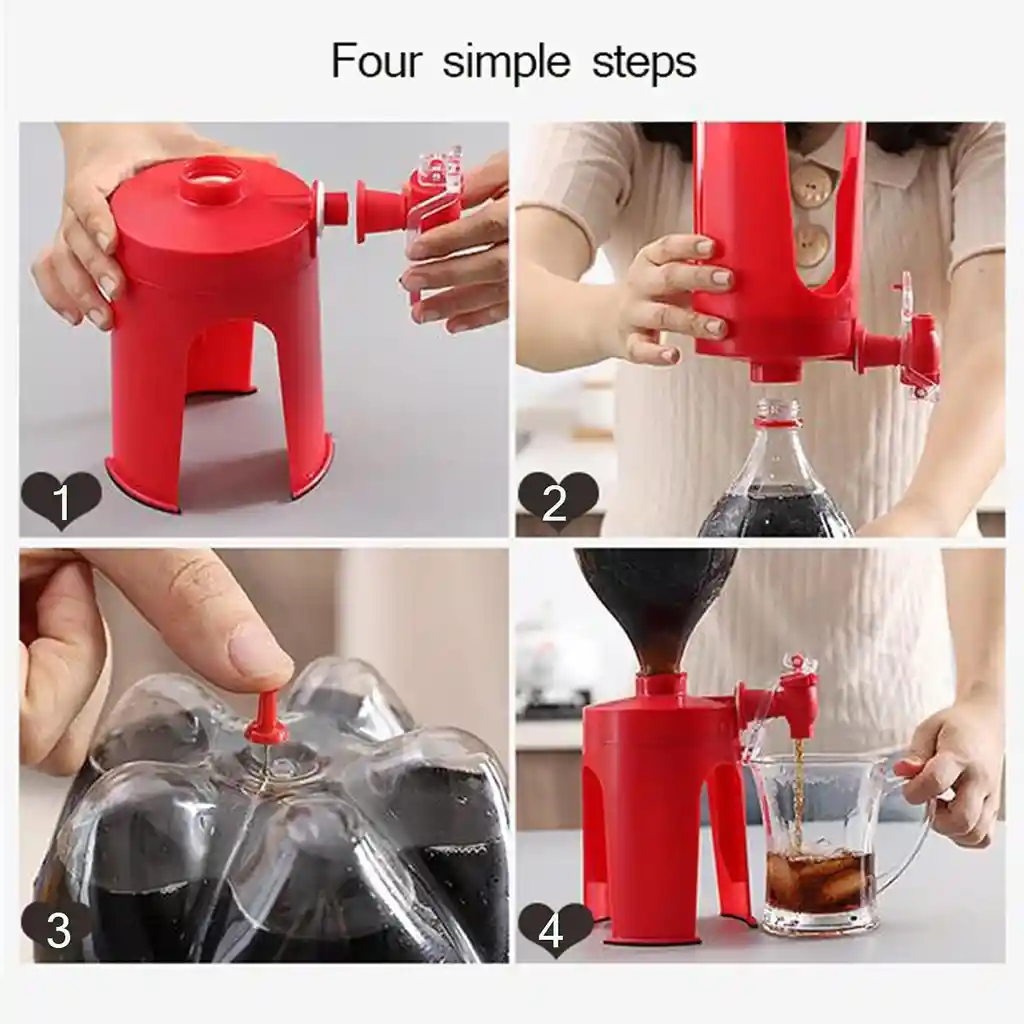 Four simple steps

1

2

3

4