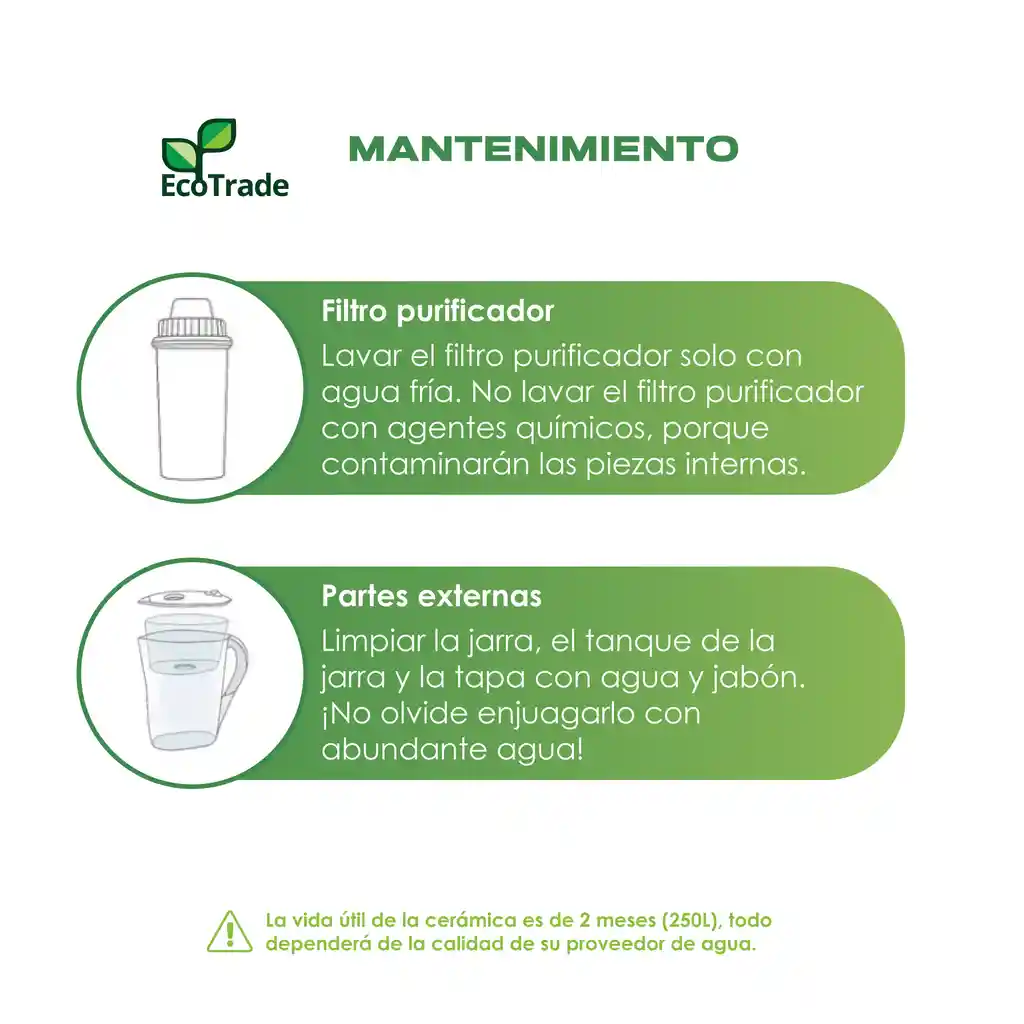 EcoTrade

MANTENIMIENTO

Filtro purificador
Lavar el filtro purificador solo con agua fría. No lavar el filtro purificador con agentes químicos, porque contaminarán las piezas internas.

Partes externas
Limpiar la jarra, el tanque de la jarra y la tapa con agua y jabón. ¡No olvide enjuagarlo con abundante agua!

La vida útil de la cerámica es de 2 meses (250L), todo dependerá de la calidad de su proveedor de agua.