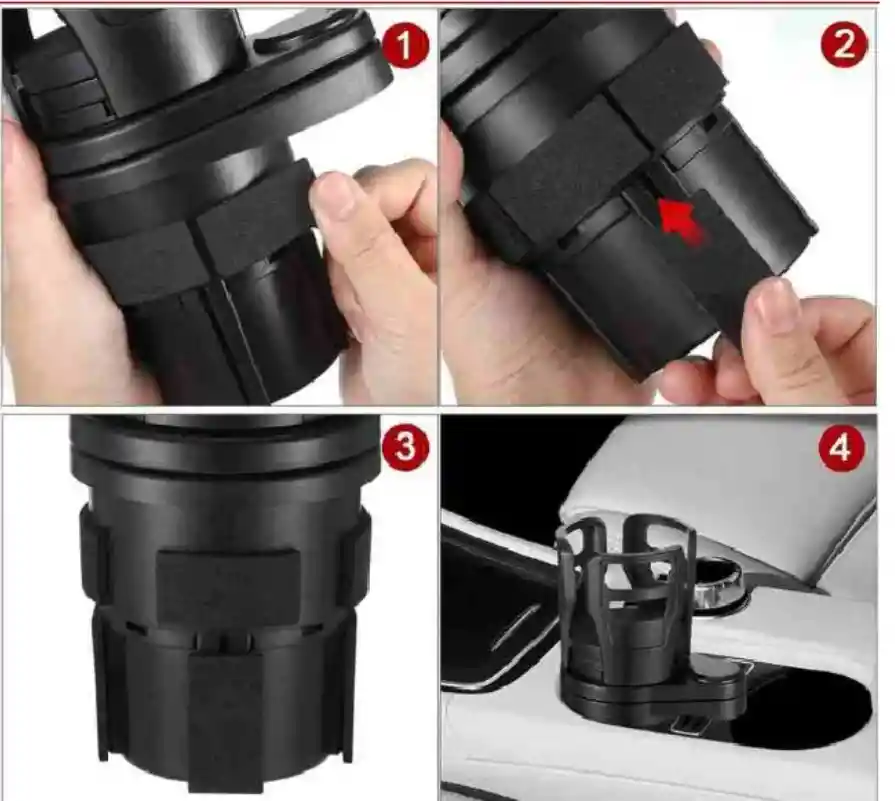 1
2
3
4