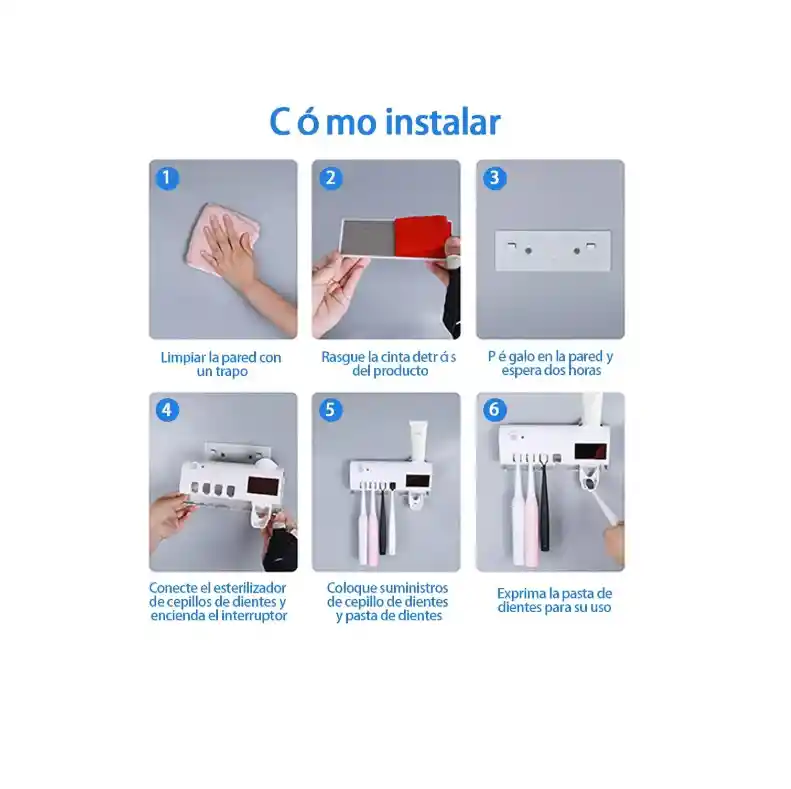 C ó mo instalar

1

Limpiar la pared con un trapo

2

Rasgue la cinta detr á s del producto

3

P é galo en la pared y espera dos horas

4

Conecte el esterilizador de cepillos de dientes y encienda el interruptor

5

Coloque suministros de cepillo de dientes y pasta de dientes

6

Exprima la pasta de dientes para su uso