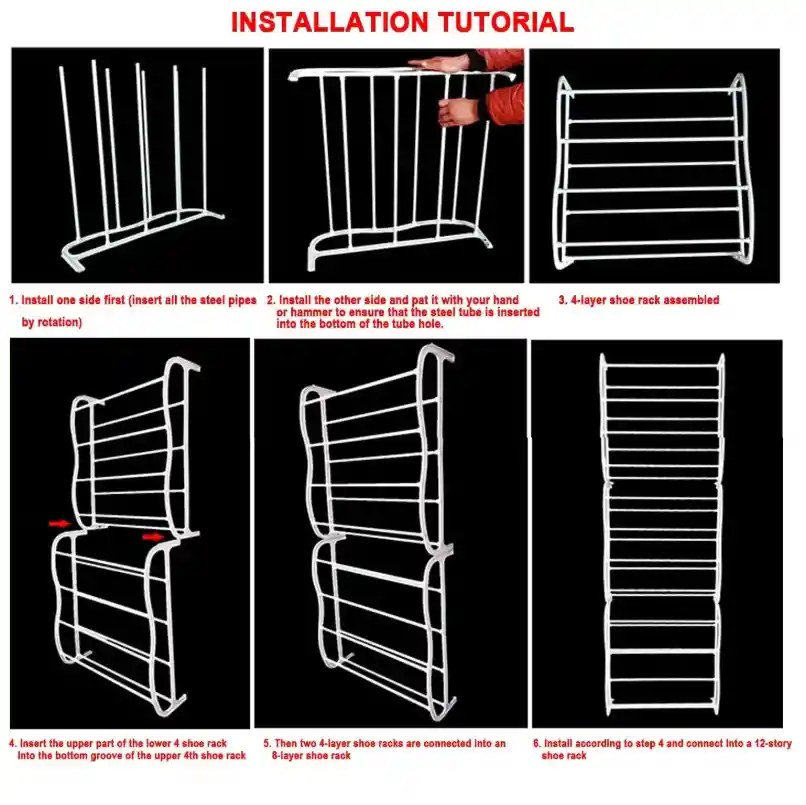 INSTALLATION TUTORIAL

1. Install one side first (insert all the steel pipes by rotation)

2. Install the other side and pat it with your hand or hammer to ensure that the steel tube is inserted into the bottom of the tube hole.

3. 4-layer shoe rack assembled

4. Insert the upper part of the lower 4 shoe rack into the bottom groove of the upper 4th shoe rack

5. Then two 4-layer shoe racks are connected into an 8-layer shoe rack

6. Install according to step 4 and connect into a 12-story shoe rack