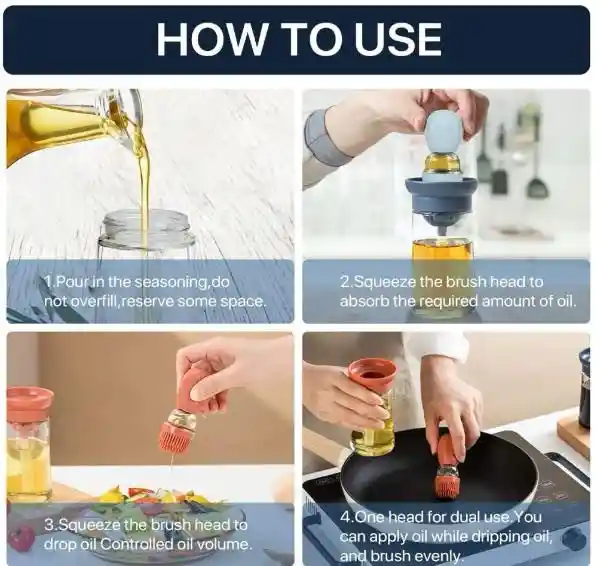 HOW TO USE

1.Pour in the seasoning,do not overfill,reserve some space.

2.Squeeze the brush head to absorb the required amount of oil.

3.Squeeze the brush head to drop oil Controlled oil volume.

4.One head for dual use.You can apply oil while dripping oil, and brush evenly.