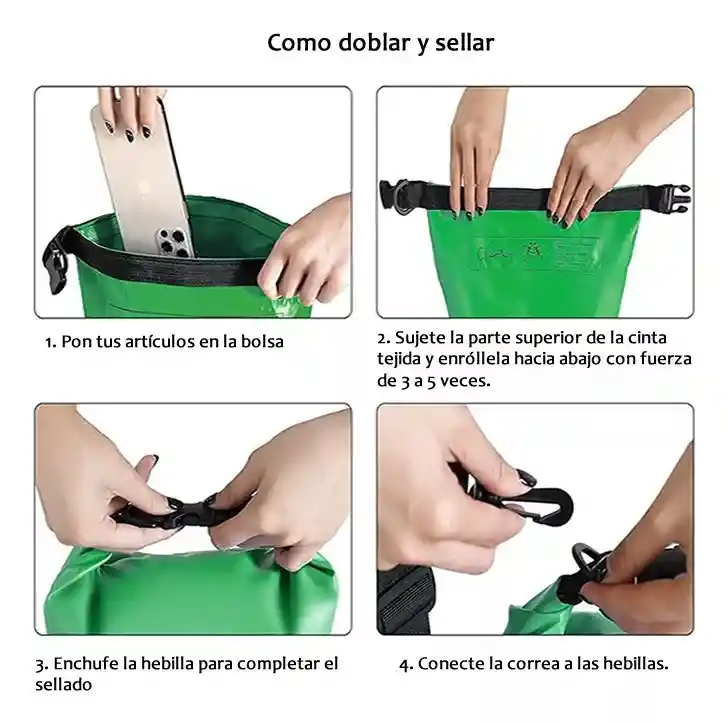 Como doblar y sellar

1. Pon tus artículos en la bolsa

2. Sujete la parte superior de la cinta tejida y enróllela hacia abajo con fuerza de 3 a 5 veces.

3. Enchufe la hebilla para completar el sellado

4. Conecte la correa a las hebillas.