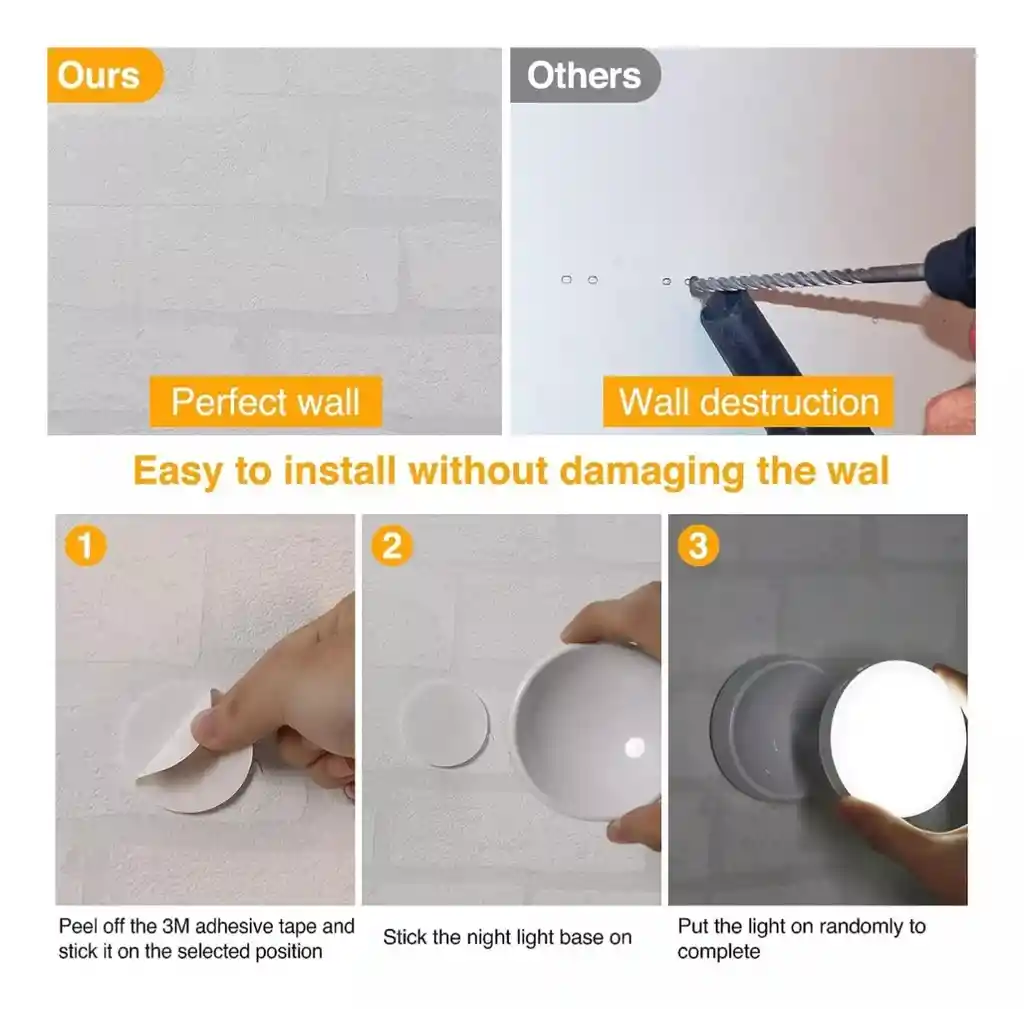 Ours

Perfect wall

Others

Wall destruction

Easy to install without damaging the wal

1

Peel off the 3M adhesive tape and stick it on the selected position

2

Stick the night light base on

3

Put the light on randomly to complete