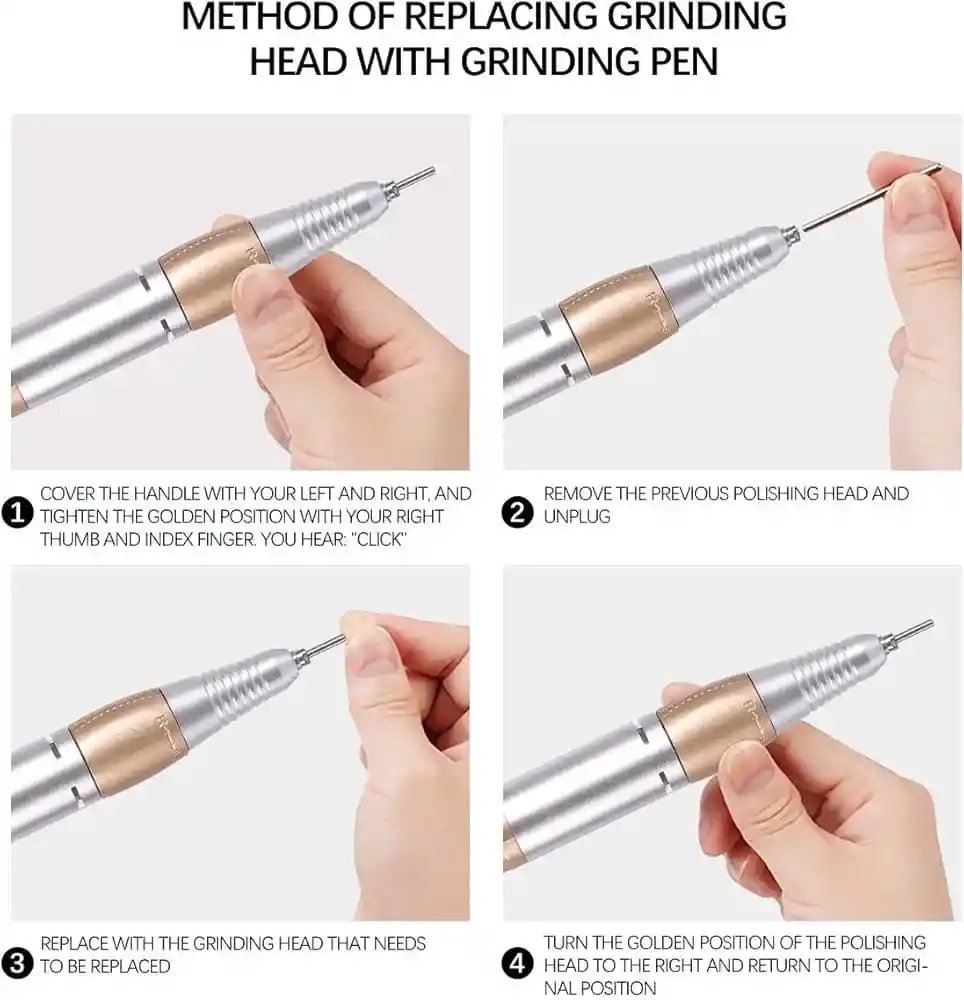 METHOD OF REPLACING GRINDING HEAD WITH GRINDING PEN

1 COVER THE HANDLE WITH YOUR LEFT AND RIGHT, AND TIGHTEN THE GOLDEN POSITION WITH YOUR RIGHT THUMB AND INDEX FINGER. YOU HEAR: "CLICK"

2 REMOVE THE PREVIOUS POLISHING HEAD AND UNPLUG

3 REPLACE WITH THE GRINDING HEAD THAT NEEDS TO BE REPLACED

4 TURN THE GOLDEN POSITION OF THE POLISHING HEAD TO THE RIGHT AND RETURN TO THE ORIGINAL POSITION